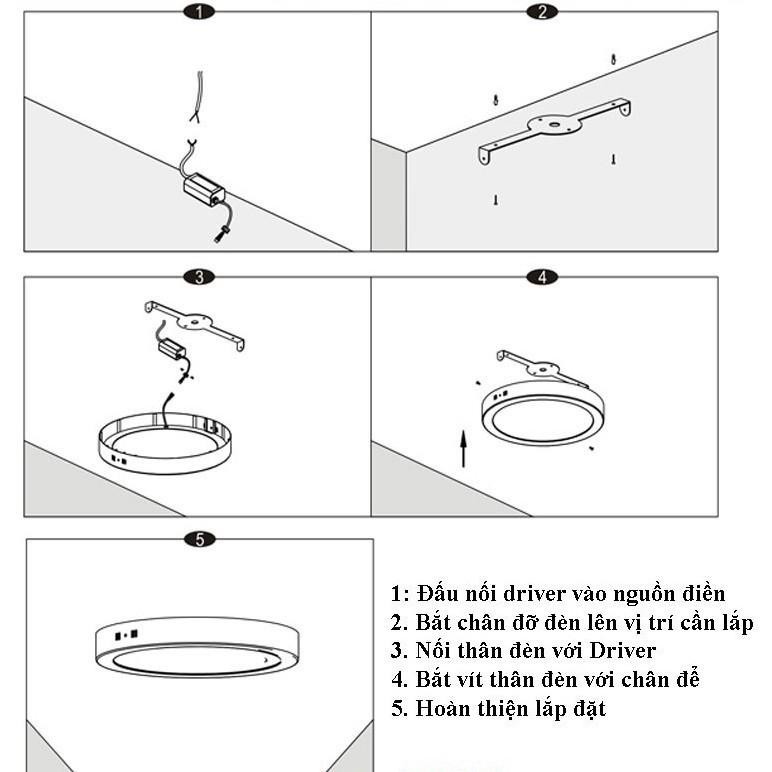 1

2

3

4

5

1: Đấu nối driver vào nguồn điền
2. Bắt chân đỡ đèn lên vị trí cần lắp
3. Nối thân đèn với Driver
4. Bắt vít thân đèn với chân để
5. Hoàn thiện lắp đặt