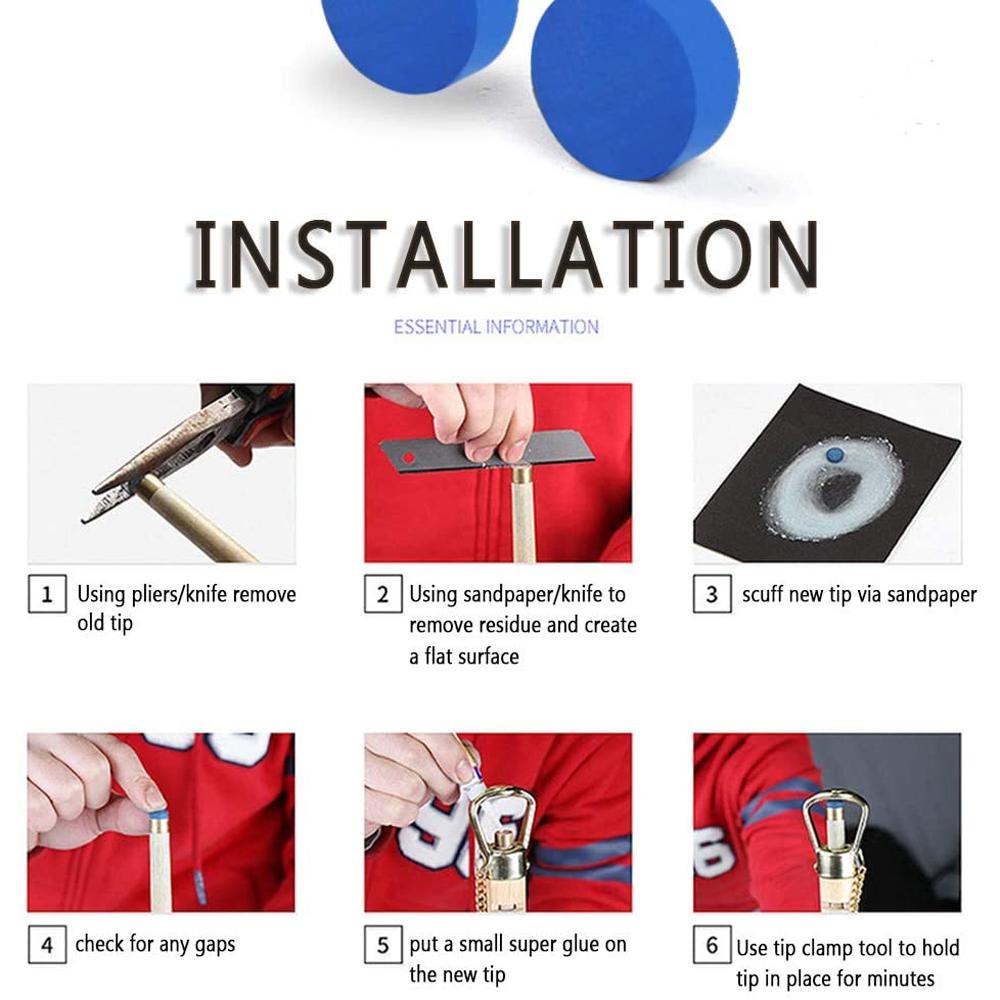 INSTALLATION

ESSENTIAL INFORMATION

1 Using pliers/knife remove old tip

2 Using sandpaper/knife to remove residue and create a flat surface

3 scuff new tip via sandpaper

4 check for any gaps

5 put a small super glue on the new tip

6 Use tip clamp tool to hold tip in place for minutes