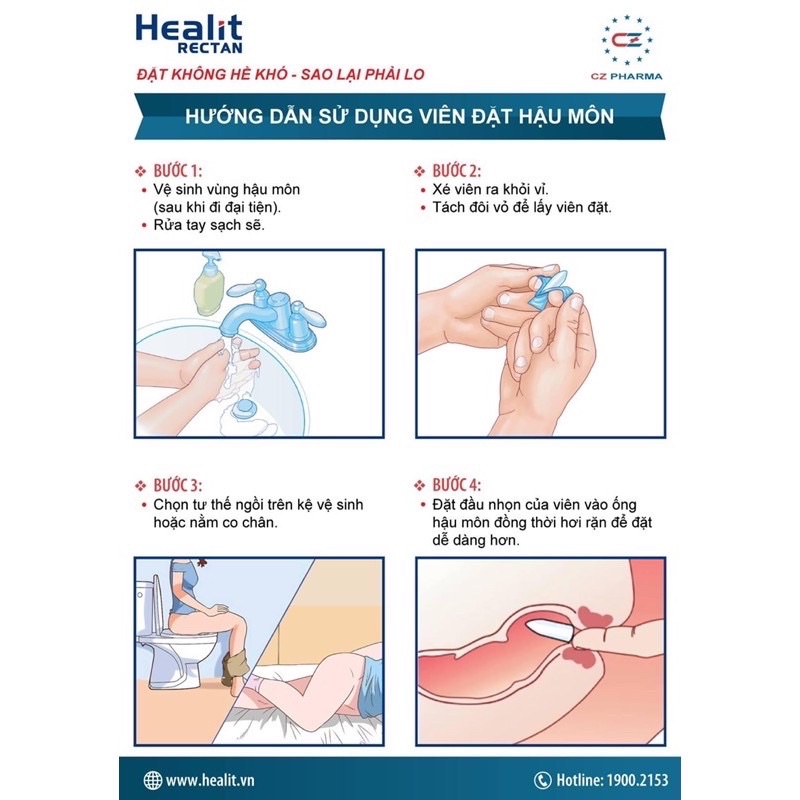 Healit RECTAN

ĐẶT KHÔNG HỀ KHÓ - SAO LẠI PHẢI LO

CZ

CZ PHARMA

HƯỚNG DẪN SỬ DỤNG VIÊN ĐẶT HẬU MÔN

❖ BƯỚC 1:
• Vệ sinh vùng hậu môn (sau khi đi đại tiện).
• Rửa tay sạch sẽ.

❖ BƯỚC 2:
• Xé viên ra khỏi vỉ.
• Tách đôi vỏ để lấy viên đặt.

❖ BƯỚC 3:
• Chọn tư thế ngồi trên kệ vệ sinh hoặc nằm co chân.

❖ BƯỚC 4:
• Đặt đầu nhọn của viên vào ống hậu môn đồng thời hơi rặn để đặt dễ dàng hơn.

www.healit.vn

Hotline: 1900.2153