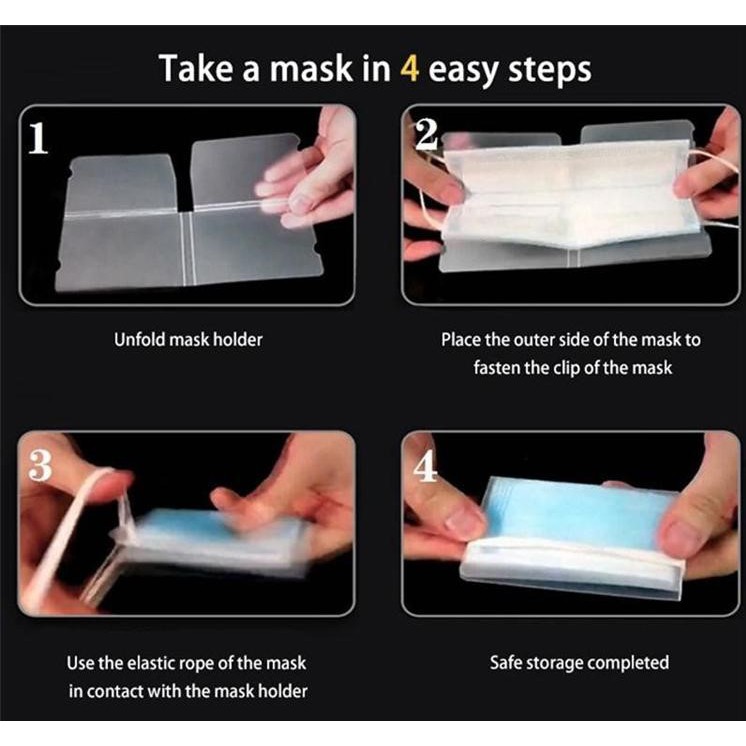 Take a mask in 4 easy steps

1

Unfold mask holder

2

Place the outer side of the mask to fasten the clip of the mask

3

Use the elastic rope of the mask in contact with the mask holder

4

Safe storage completed