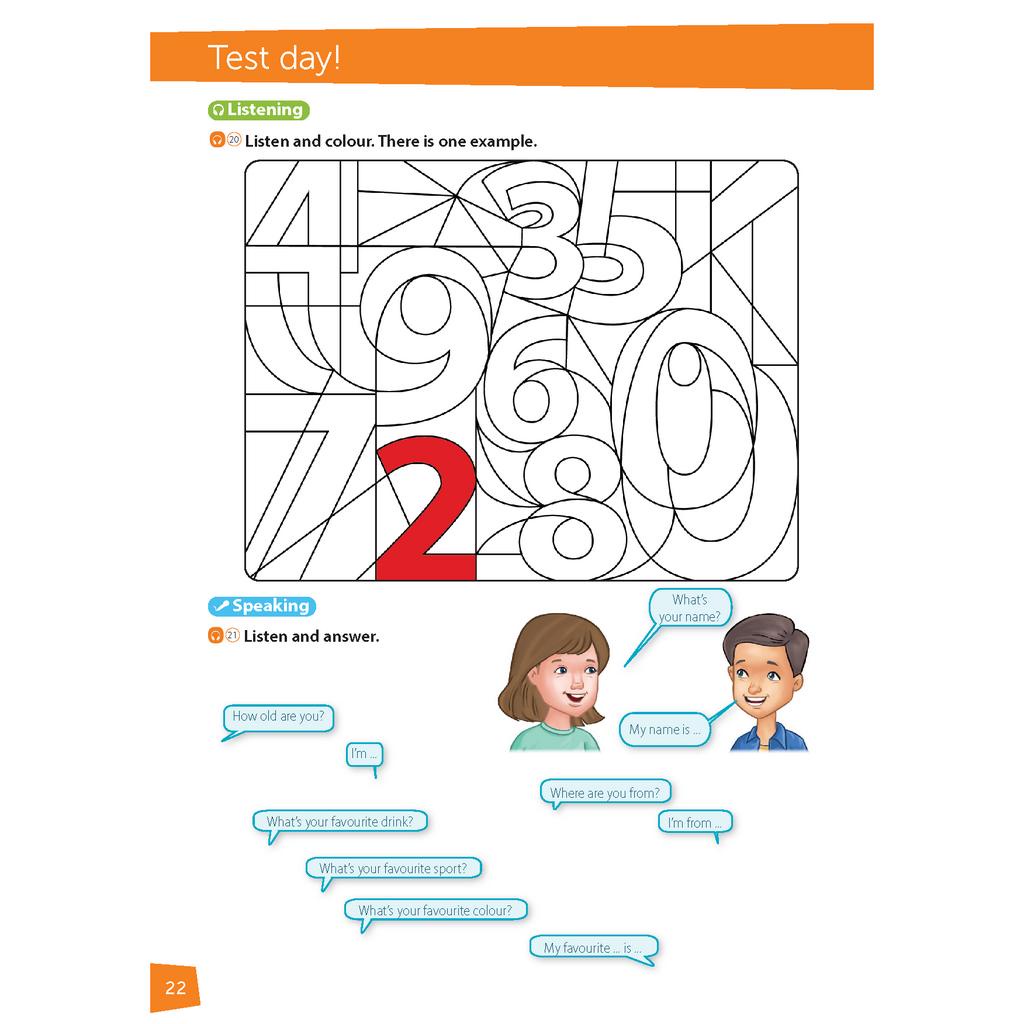 Test day!

Listening

20 Listen and colour. There is one example.

4 3 5 9 6 0 7 2 8 0

Speaking

21 Listen and answer.

What's your name?

My name is ...

How old are you?

I'm ...

Where are you from?

I'm from ...

What's your favourite drink?

What's your favourite sport?

What's your favourite colour?

My favourite ... is ...

22