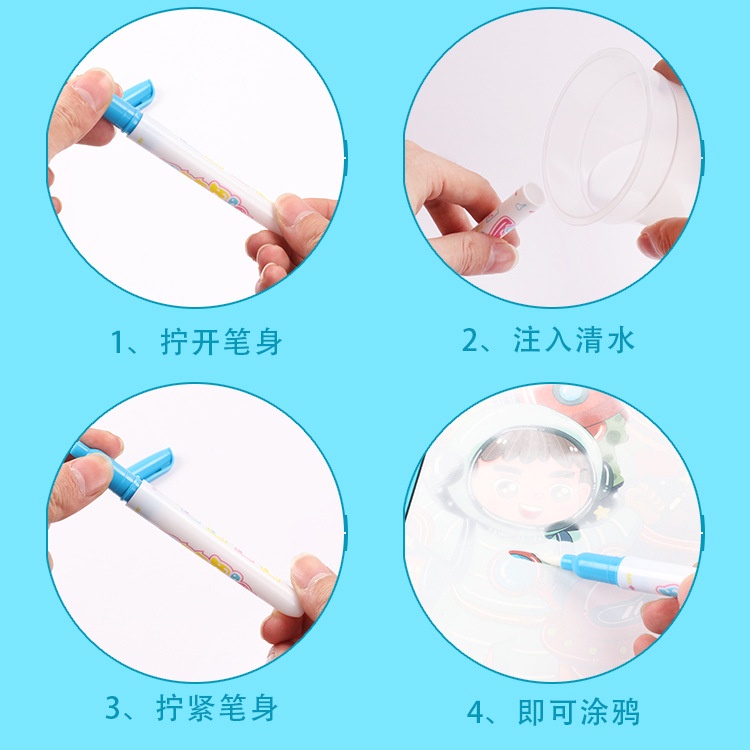 1、拧开笔身

2、注入清水

3、拧紧笔身

4、即可涂鸦