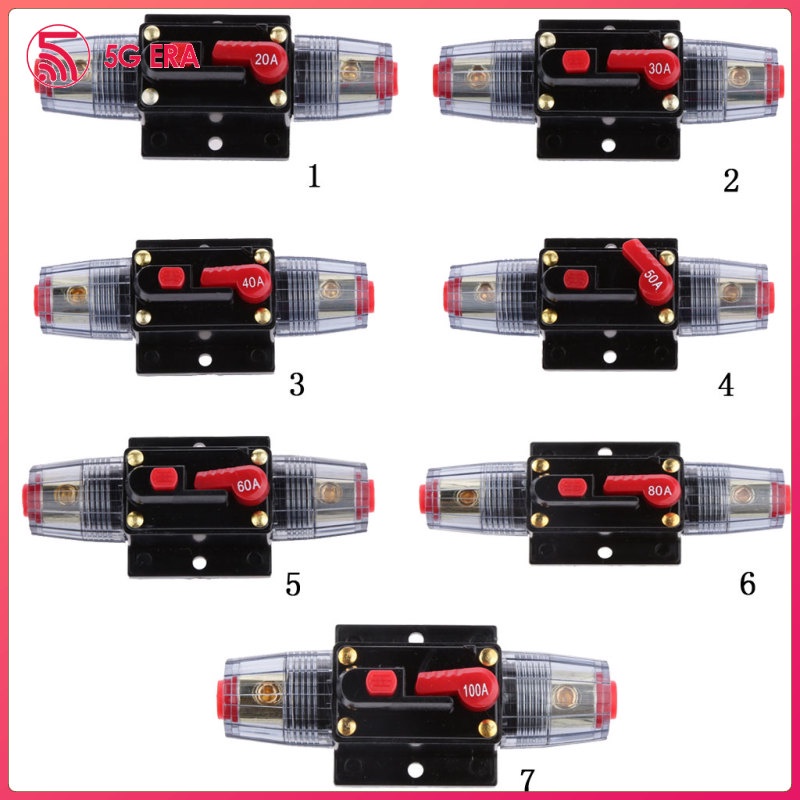 5G ERA

20A

1

30A

2

40A

3

50A

4

60A

5

80A

6

100A

7