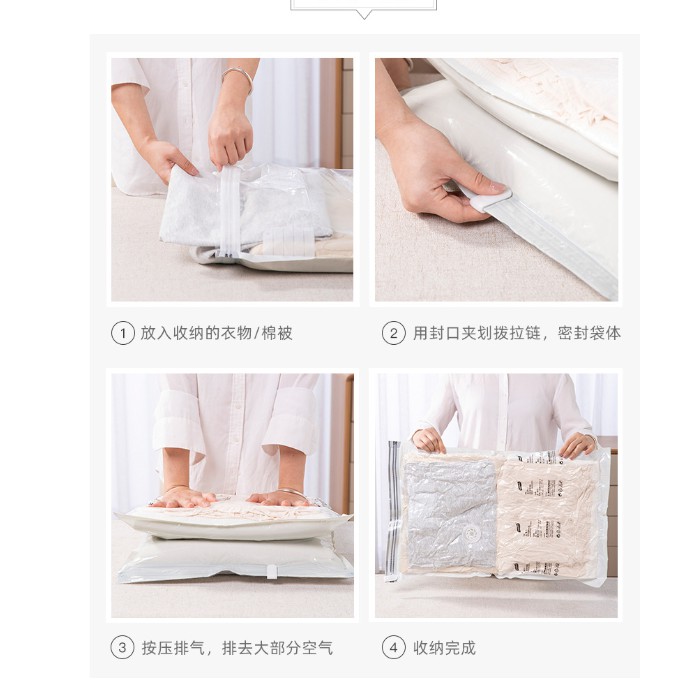 ① 放入收纳的衣物/棉被

② 用封口夹划拨拉链，密封袋体

③ 按压排气，排去大部分空气

④ 收纳完成