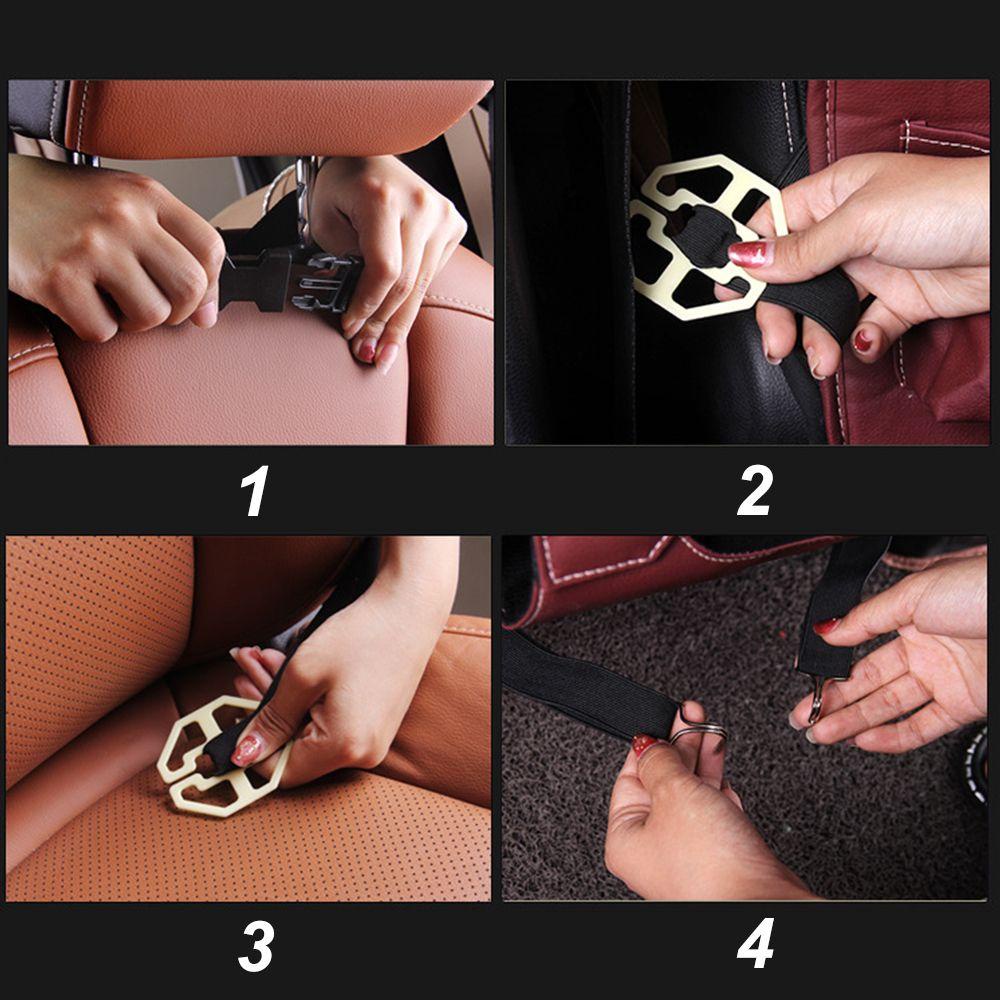 1

2

3

4