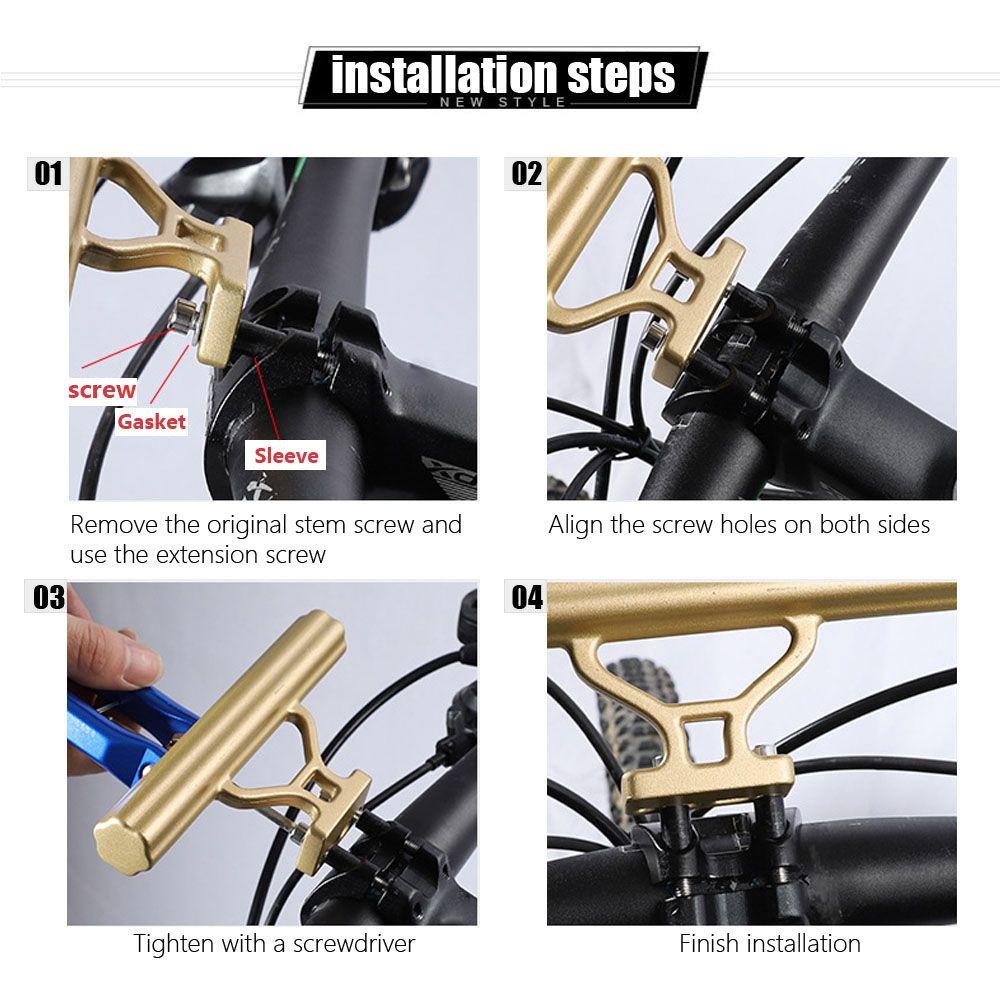 installation steps
NEW STYLE

01
screw
Gasket
Sleeve

Remove the original stem screw and use the extension screw

02

Align the screw holes on both sides

03

Tighten with a screwdriver

04

Finish installation