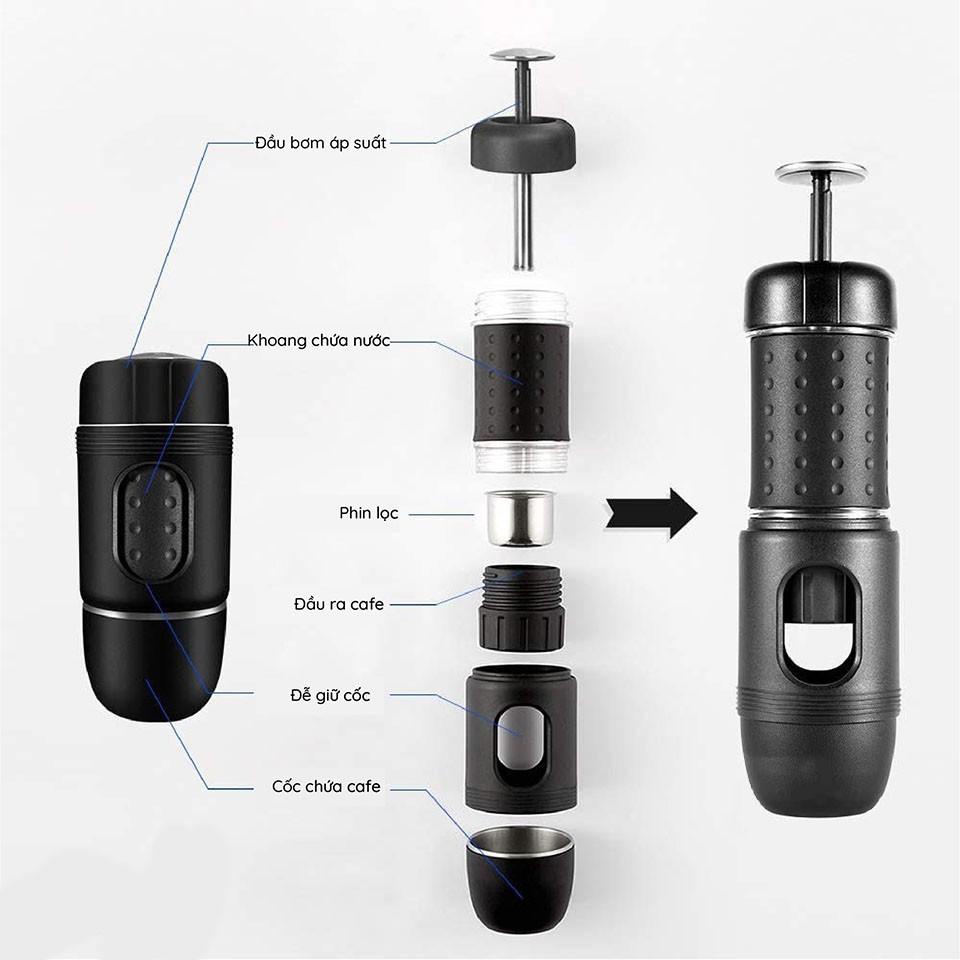 Đầu bơm áp suất

Khoang chứa nước

Phin lọc

Đầu ra cafe

Đễ giữ cốc

Cốc chứa cafe