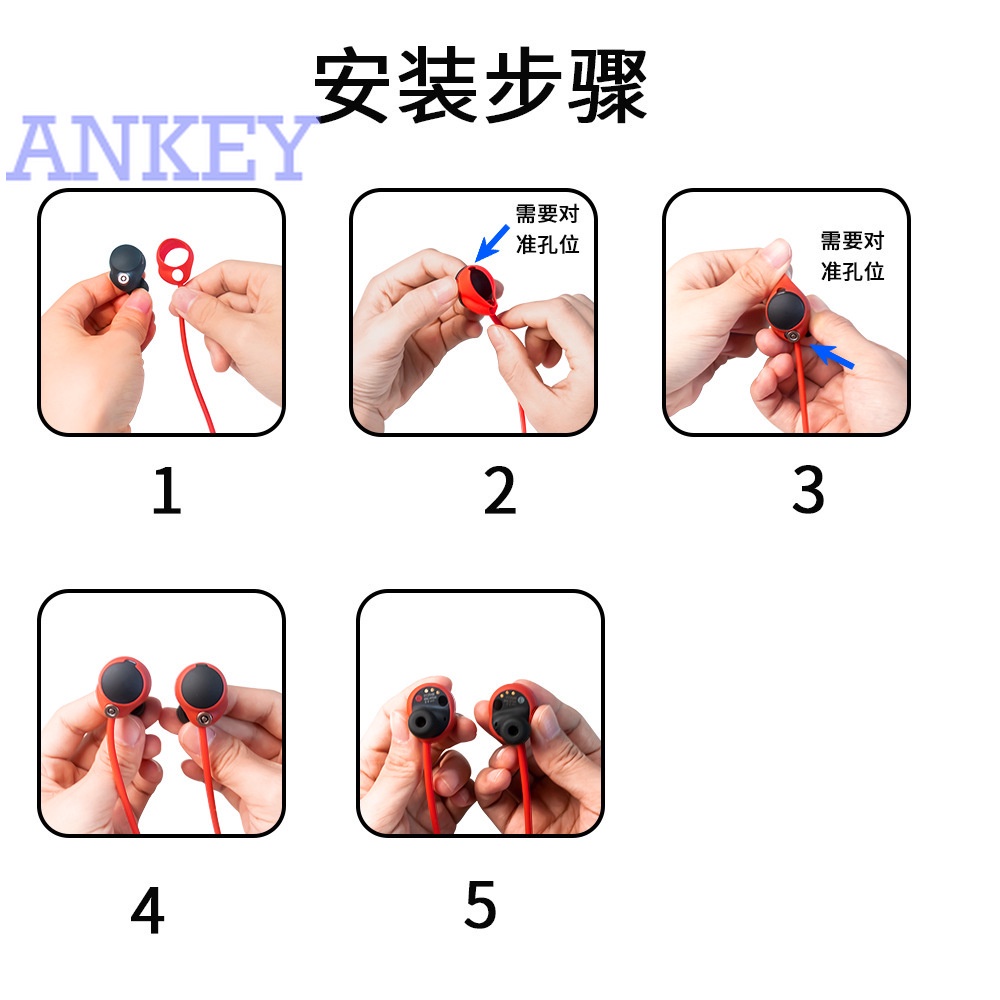 安装步骤

ANKEY

1

需要对准孔位

2

需要对准孔位

3

4

5