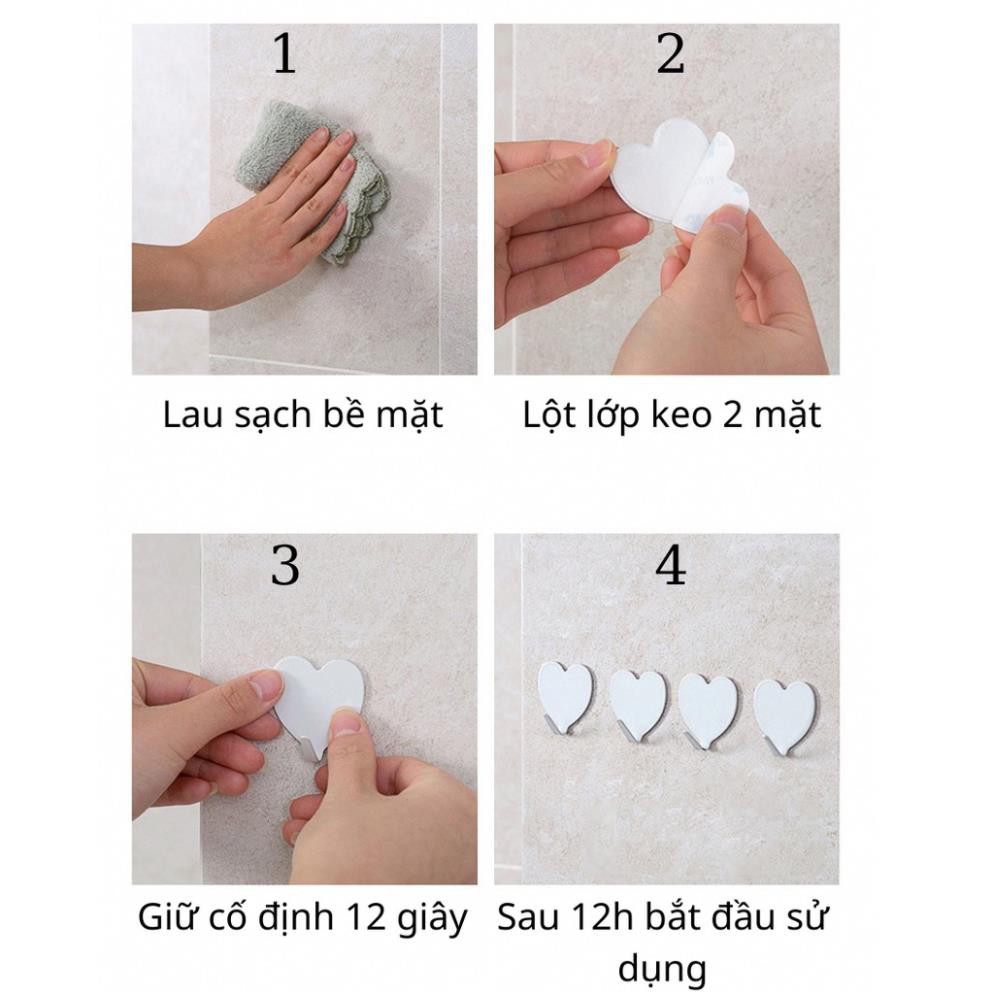 1

Lau sạch bề mặt

2

Lột lớp keo 2 mặt

3

Giữ cố định 12 giây

4

Sau 12h bắt đầu sử dụng