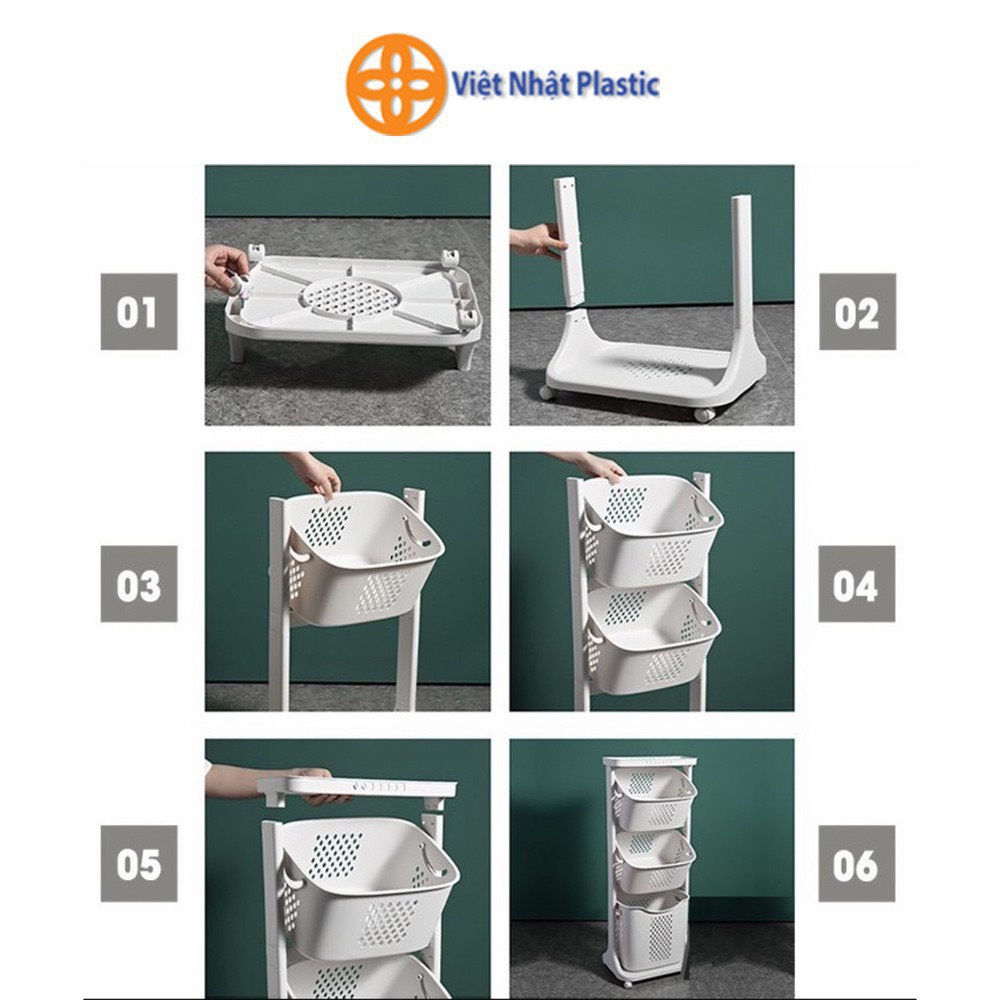 Việt Nhật Plastic

01

02

03

04

05

06