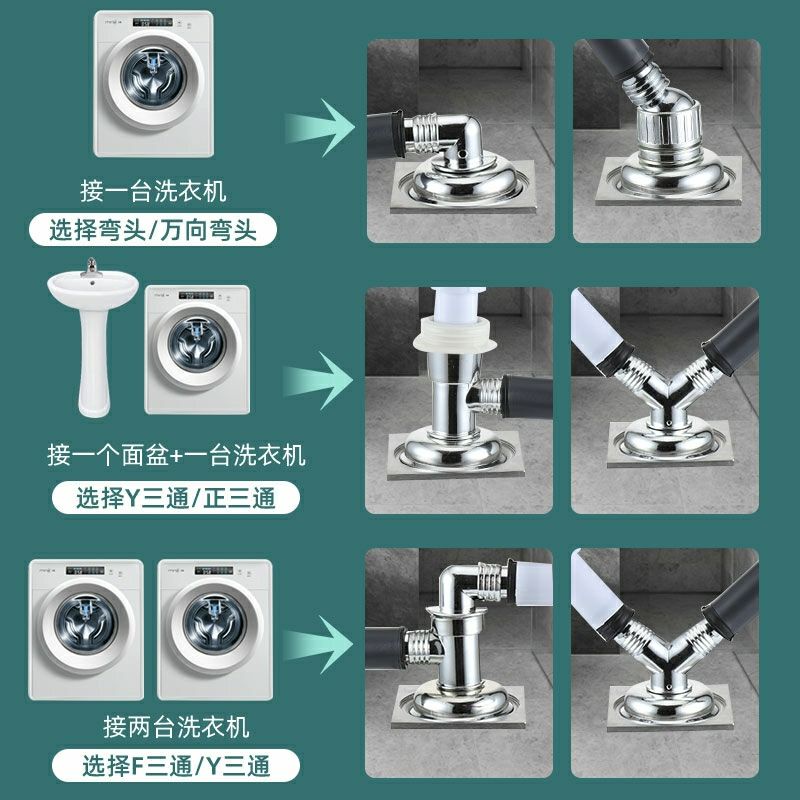 接一台洗衣机

选择弯头/万向弯头

接一个面盆+一台洗衣机

选择Y三通/正三通

接两台洗衣机

选择F三通/Y三通