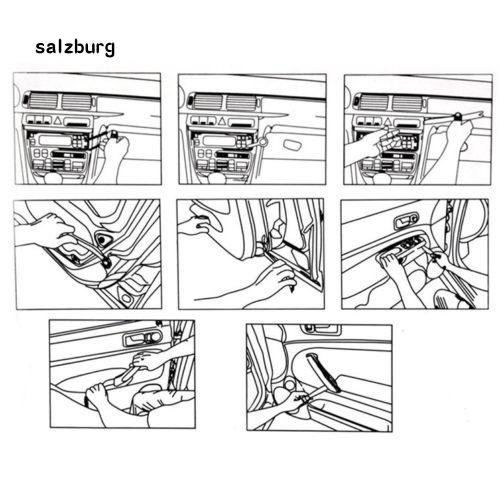 salzburg