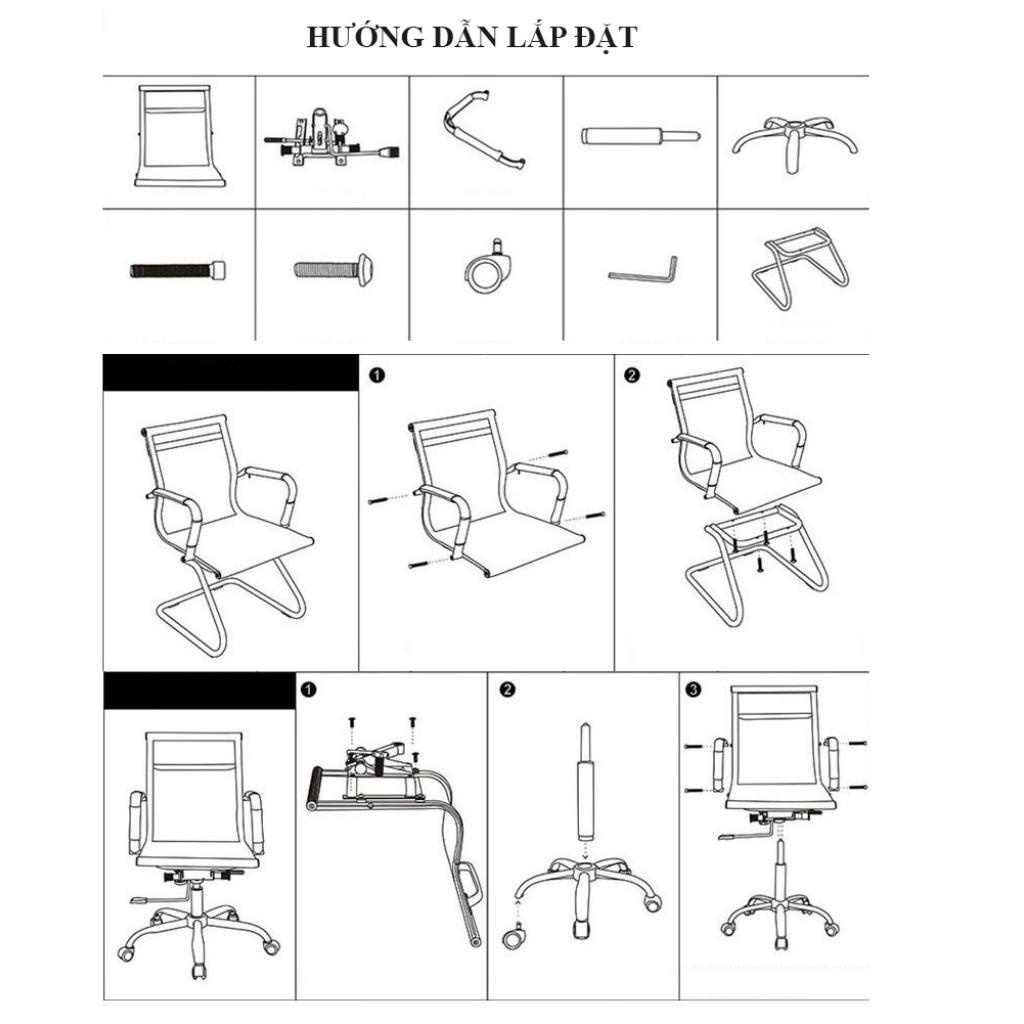 HƯỚNG DẪN LẮP ĐẶT

1

2

1

2

3