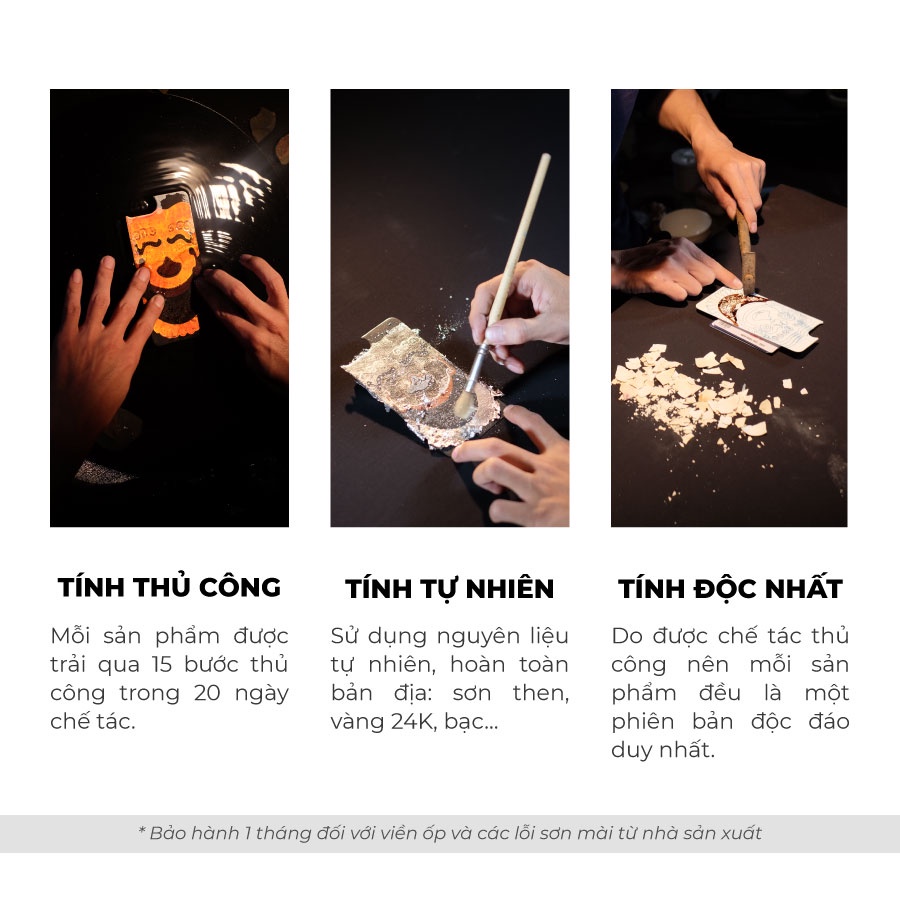 TÍNH THỦ CÔNG

Mỗi sản phẩm được trải qua 15 bước thủ công trong 20 ngày chế tác.

TÍNH TỰ NHIÊN

Sử dụng nguyên liệu tự nhiên, hoàn toàn bản địa: sơn then, vàng 24K, bạc...

TÍNH ĐỘC NHẤT

Do được chế tác thủ công nên mỗi sản phẩm đều là một phiên bản độc đáo duy nhất.

* Bảo hành 1 tháng đối với viền ốp và các lỗi sơn mài từ nhà sản xuất