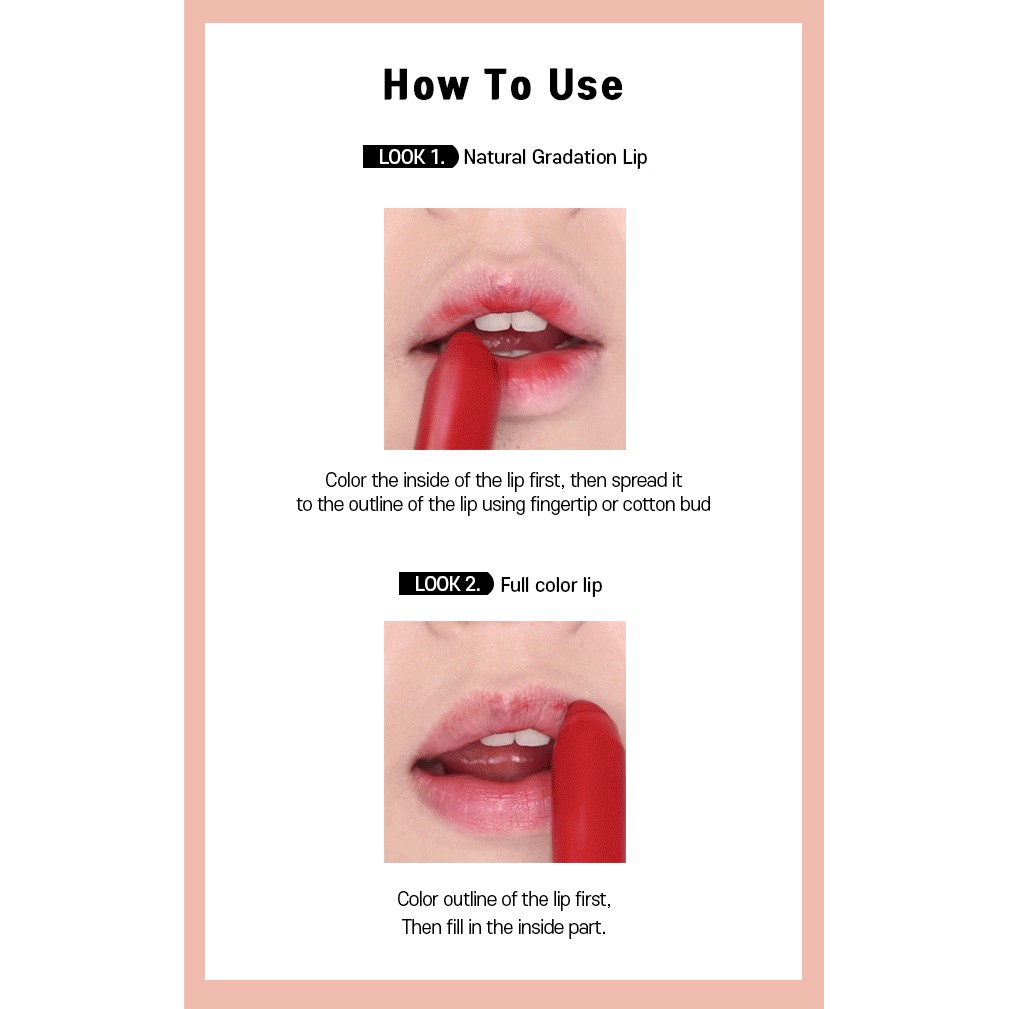 How To Use

LOOK 1. Natural Gradation Lip

Color the inside of the lip first, then spread it to the outline of the lip using fingertip or cotton bud

LOOK 2. Full color lip

Color outline of the lip first, Then fill in the inside part.