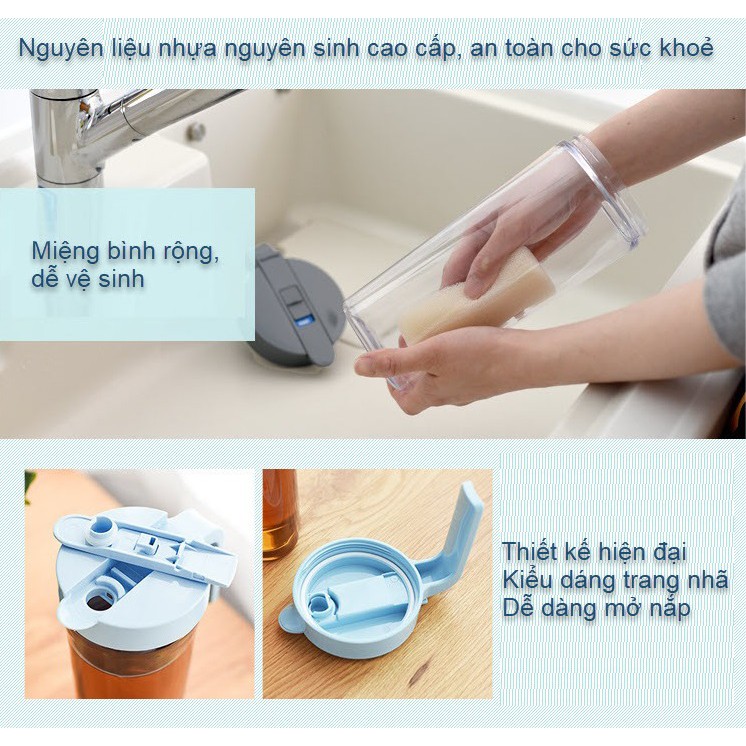 Nguyên liệu nhựa nguyên sinh cao cấp, an toàn cho sức khoẻ

Miệng bình rộng, dễ vệ sinh

Thiết kế hiện đại
Kiểu dáng trang nhã
Dễ dàng mở nắp