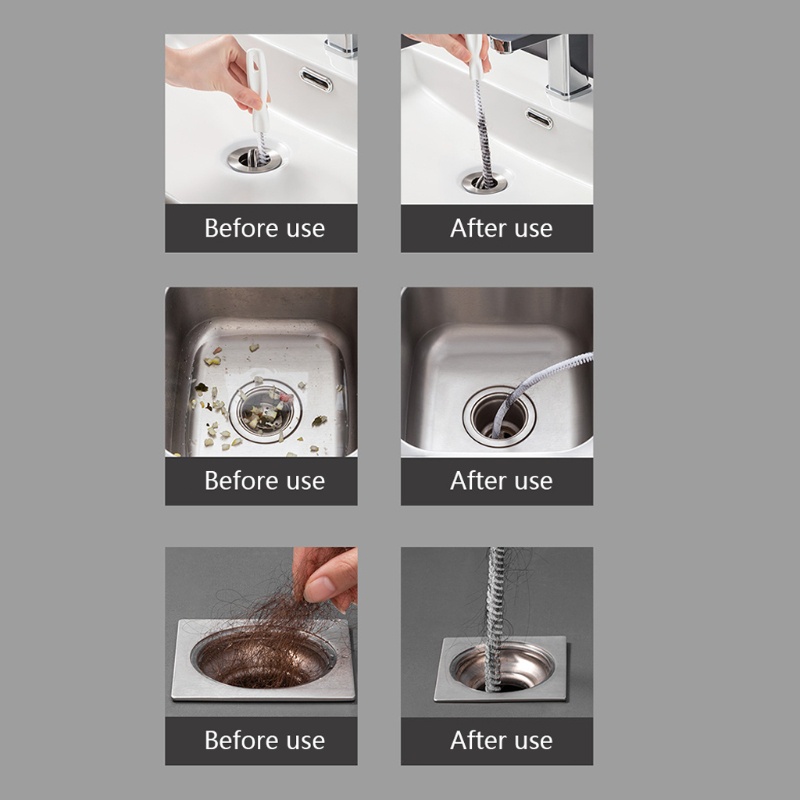 Before use

After use

Before use

After use

Before use

After use