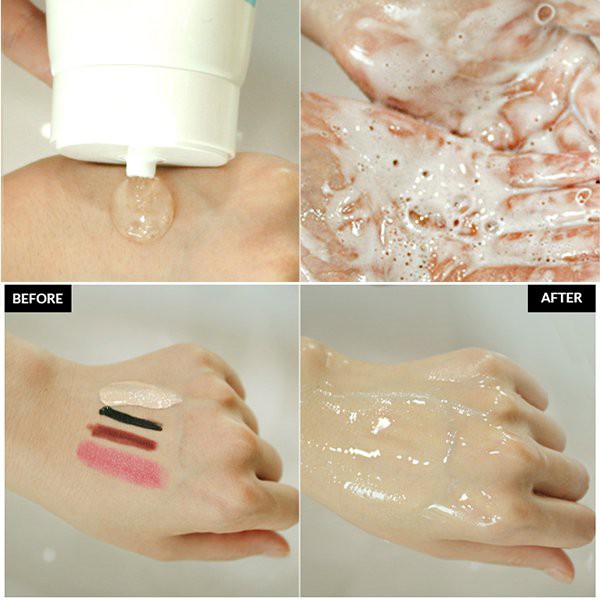 BEFORE

AFTER