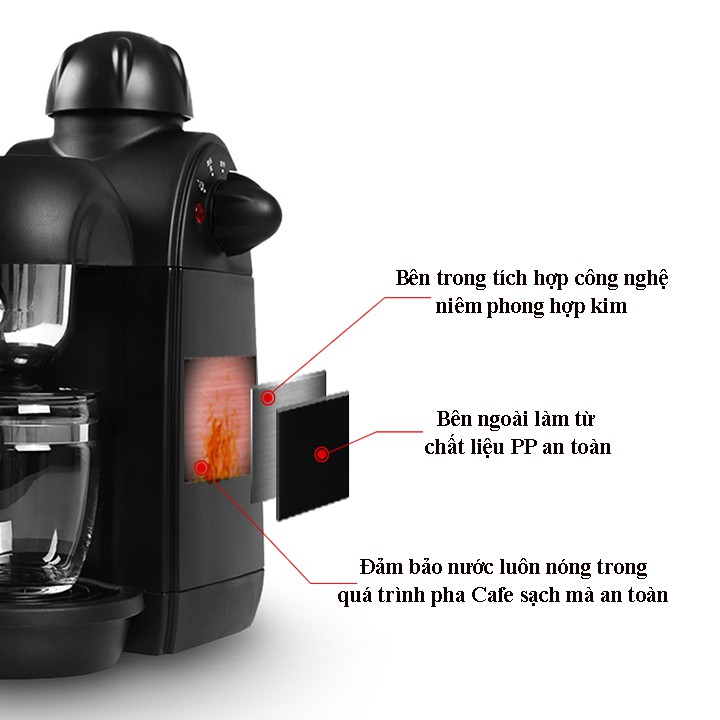 Bên trong tích hợp công nghệ niêm phong hợp kim

Bên ngoài làm từ chất liệu PP an toàn

Đảm bảo nước luôn nóng trong quá trình pha Cafe sạch mà an toàn