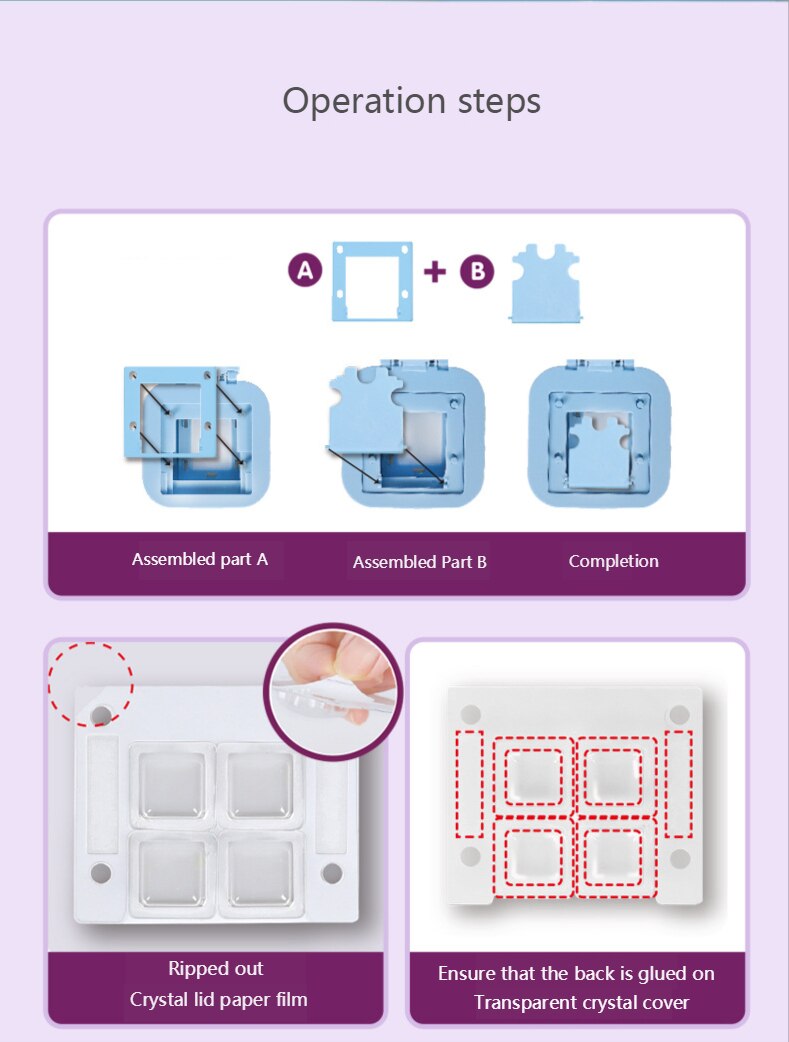 Operation steps

A + B

Assembled part A

Assembled Part B

Completion

Ripped out
Crystal lid paper film

Ensure that the back is glued on
Transparent crystal cover