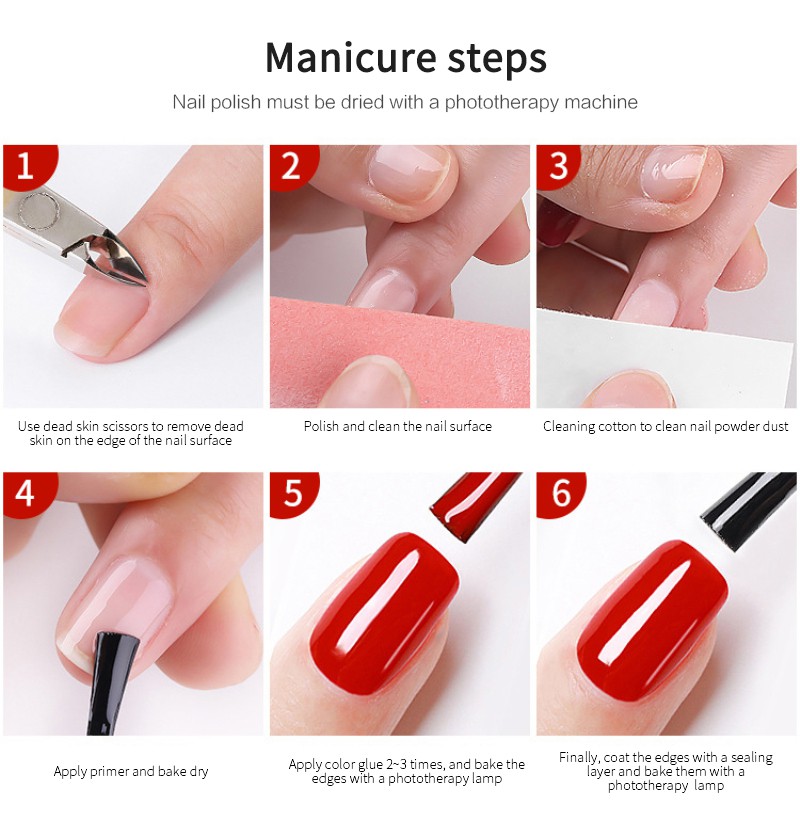 Manicure steps

Nail polish must be dried with a phototherapy machine

1

Use dead skin scissors to remove dead skin on the edge of the nail surface

2

Polish and clean the nail surface

3

Cleaning cotton to clean nail powder dust

4

Apply primer and bake dry

5

Apply color glue 2~3 times, and bake the edges with a phototherapy lamp

6

Finally, coat the edges with a sealing layer and bake them with a phototherapy lamp