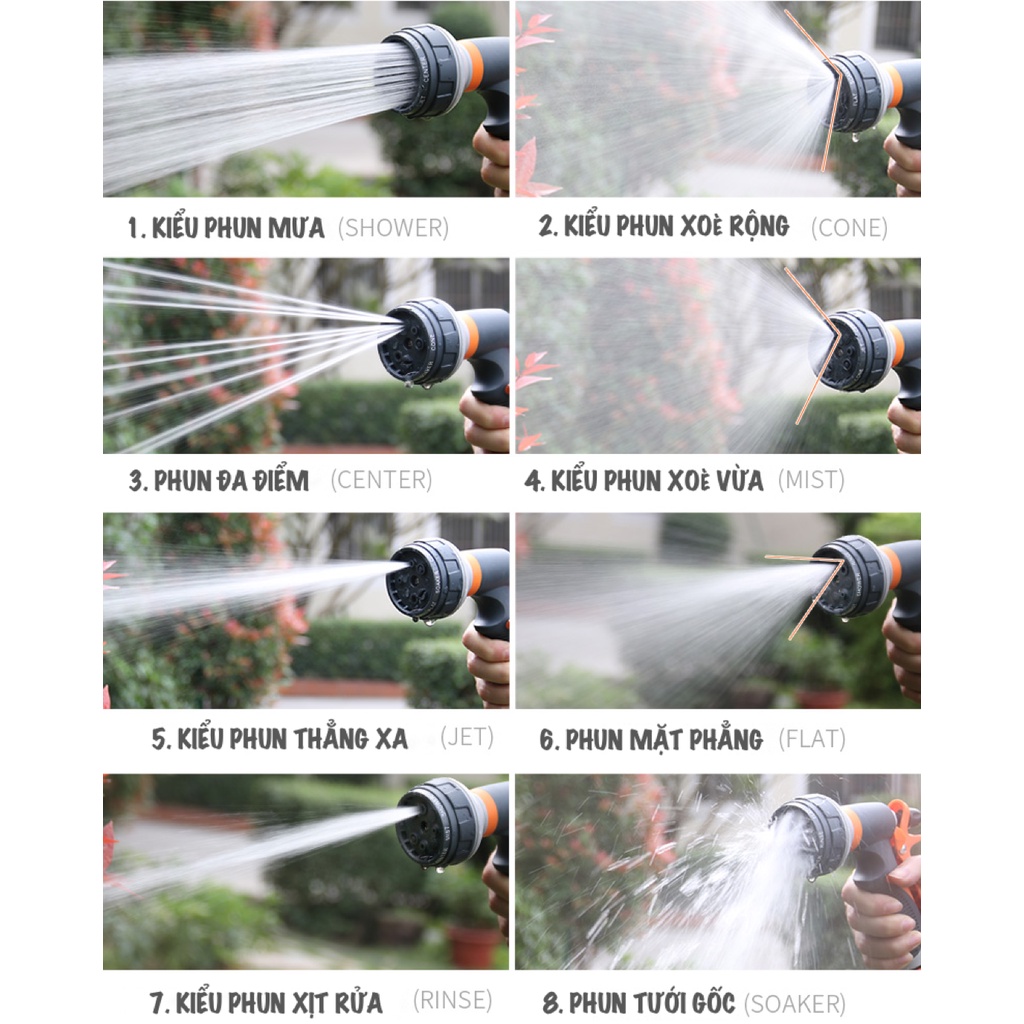 1. KIỂU PHUN MƯA (SHOWER)

2. KIỂU PHUN XOÈ RỘNG (CONE)

3. PHUN ĐA ĐIỂM (CENTER)

4. KIỂU PHUN XOÈ VỪA (MIST)

5. KIỂU PHUN THẲNG XA (JET)

6. PHUN MẶT PHẲNG (FLAT)

7. KIỂU PHUN XỊT RỬA (RINSE)

8. PHUN TƯỚI GỐC (SOAKER)