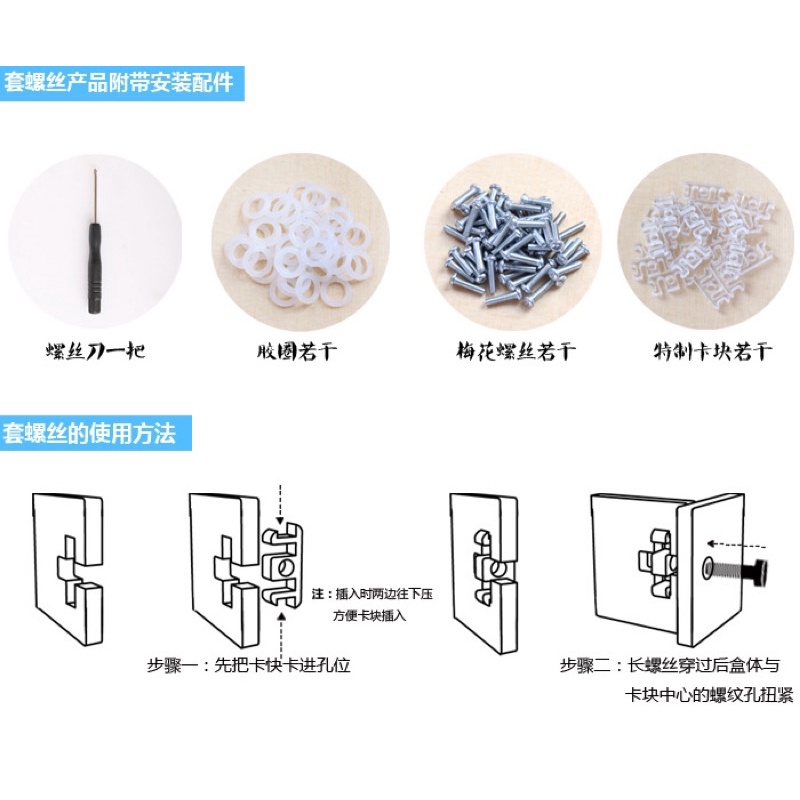 套螺丝产品附带安装配件

螺丝刀一把

胶圈若干

梅花螺丝若干

特制卡块若干

套螺丝的使用方法

注：插入时两边往下压方便卡块插入

步骤一：先把卡快卡进孔位

步骤二：长螺丝穿过后盒体与卡块中心的螺纹孔扭紧