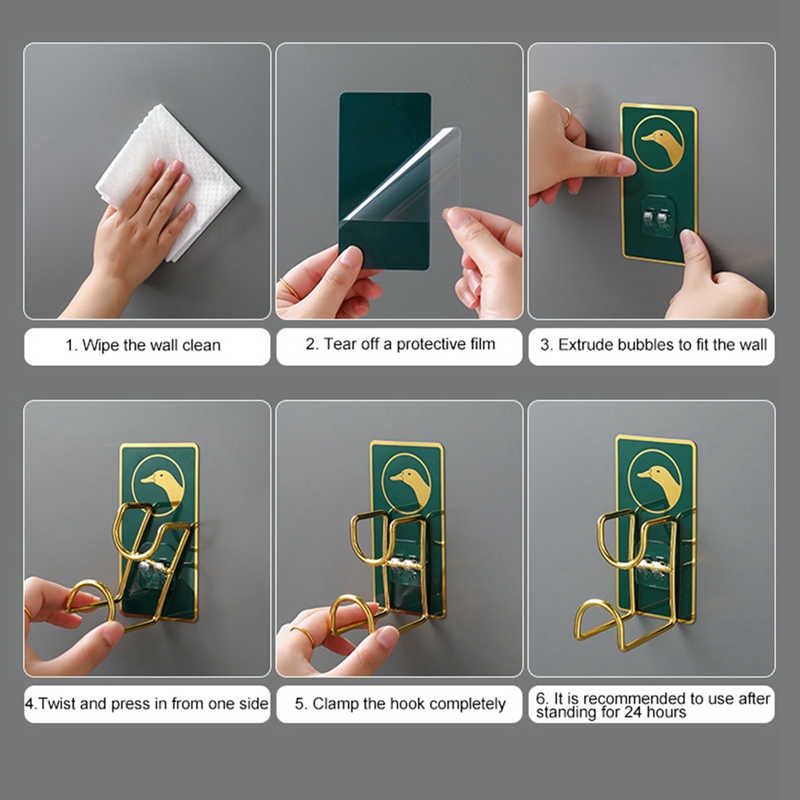 1. Wipe the wall clean

2. Tear off a protective film

3. Extrude bubbles to fit the wall

4.Twist and press in from one side

5. Clamp the hook completely

6. It is recommended to use after standing for 24 hours