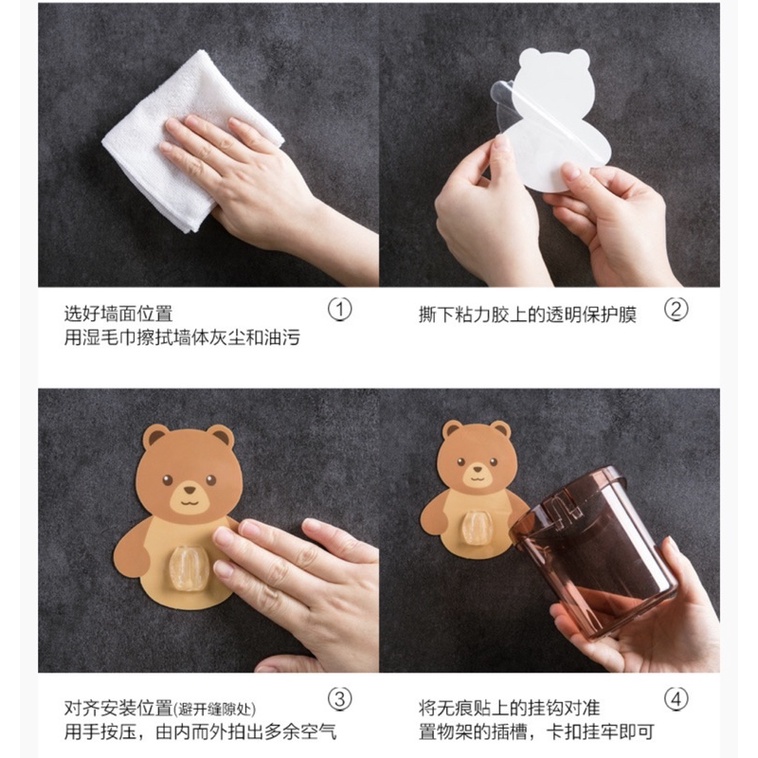 选好墙面位置
用湿毛巾擦拭墙体灰尘和油污

①

撕下粘力胶上的透明保护膜

②

对齐安装位置(避开缝隙处)
用手按压，由内而外拍出多余空气

③

将无痕贴上的挂钩对准
置物架的插槽，卡扣挂牢即可

④