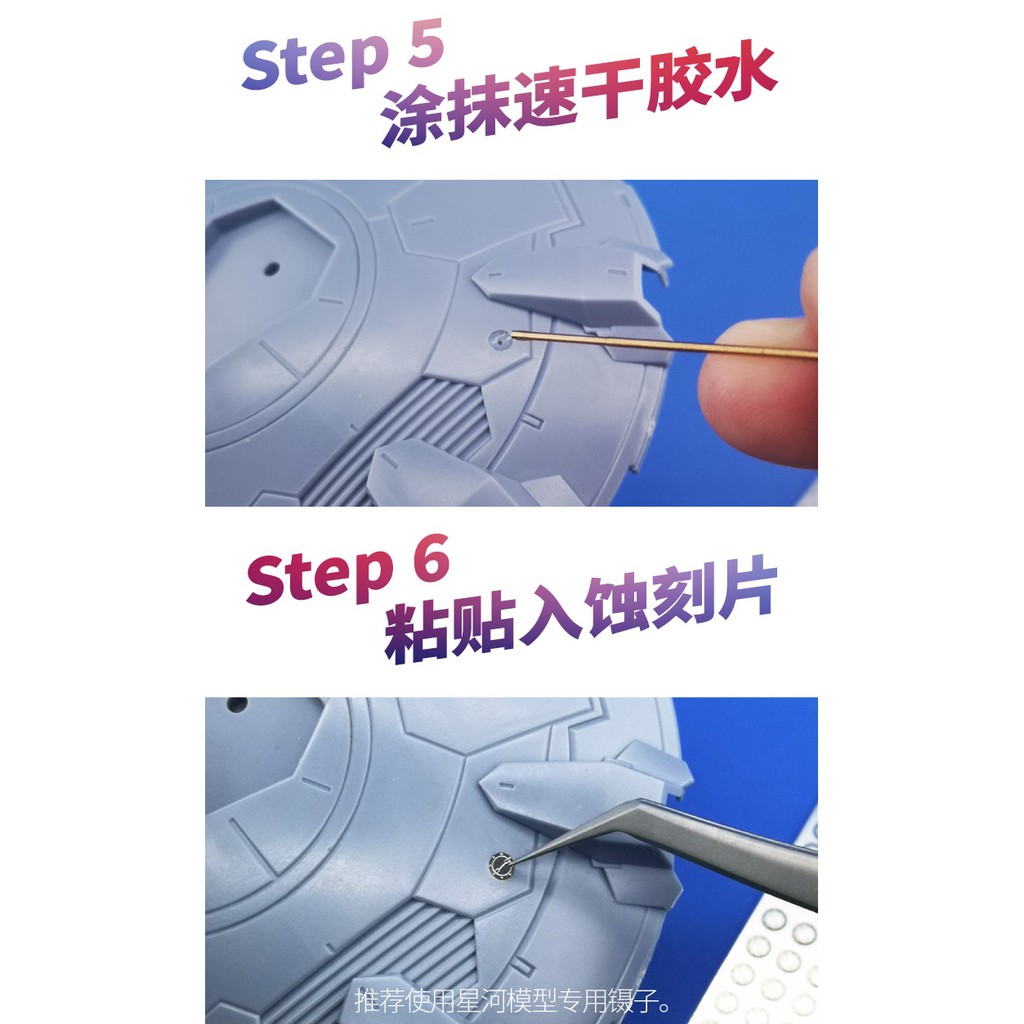 Step 5
涂抹速干胶水

Step 6
粘贴入蚀刻片

推荐使用星河模型专用镊子。