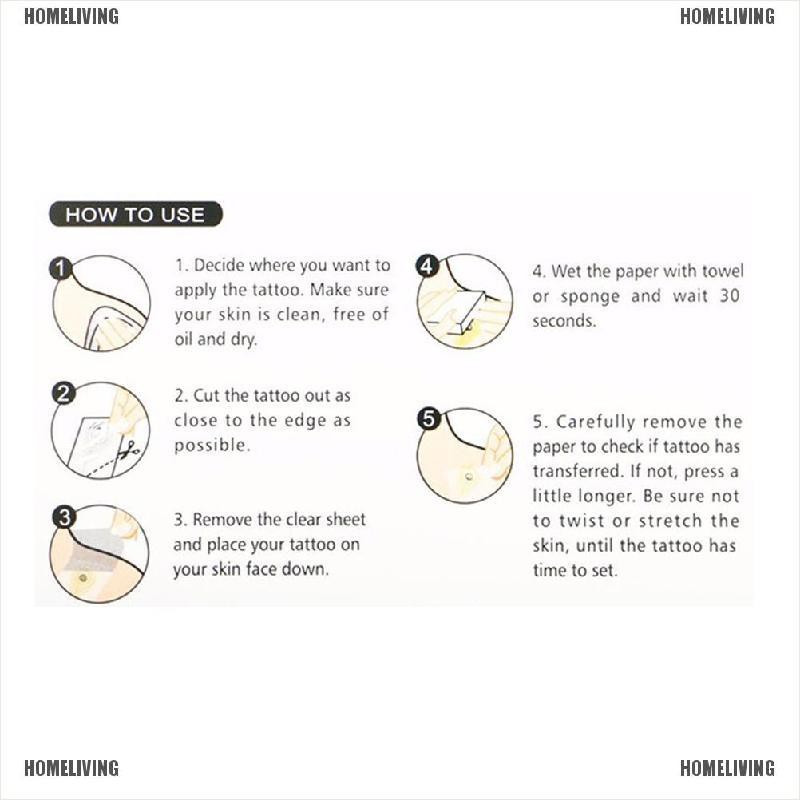 HOMELIVING HOMELIVING

HOW TO USE

1

1. Decide where you want to apply the tattoo. Make sure your skin is clean, free of oil and dry.

2

2. Cut the tattoo out as close to the edge as possible.

3

3. Remove the clear sheet and place your tattoo on your skin face down.

4

4. Wet the paper with towel or sponge and wait 30 seconds.

5

5. Carefully remove the paper to check if tattoo has transferred. If not, press a little longer. Be sure not to twist or stretch the skin, until the tattoo has time to set.

HOMELIVING HOMELIVING