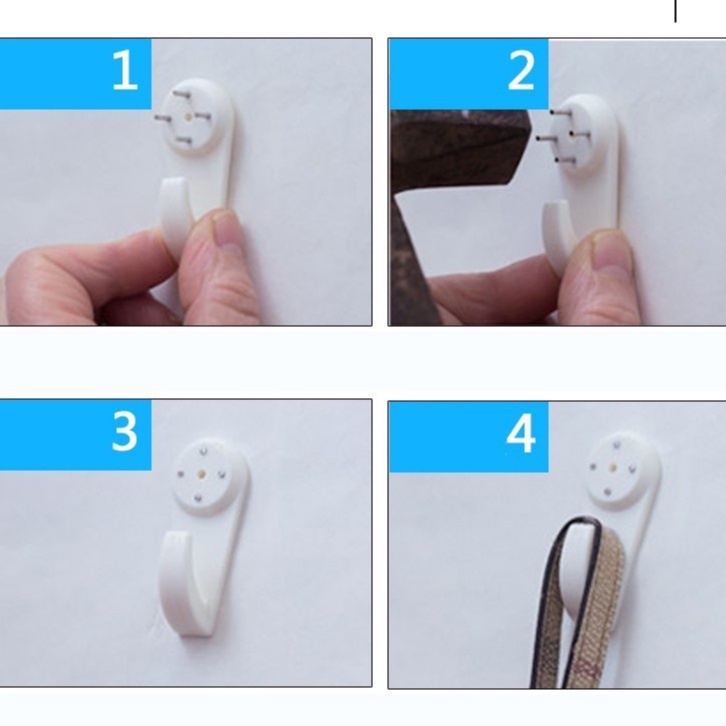 1

2

3

4