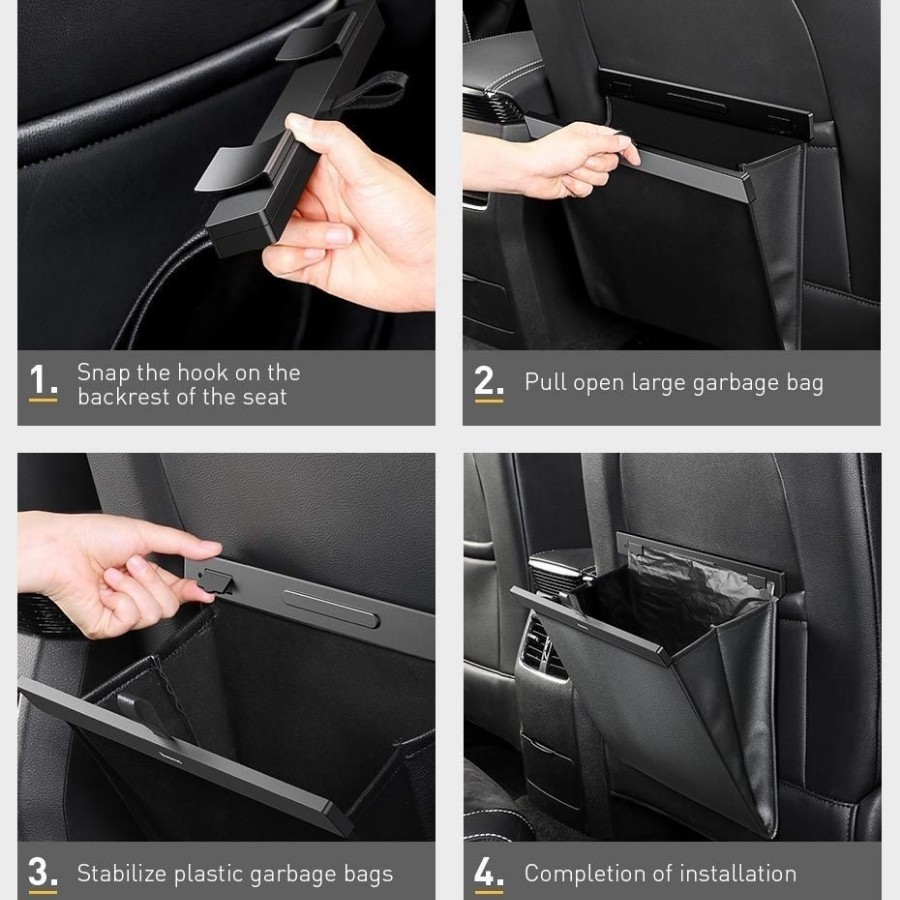 1. Snap the hook on the backrest of the seat

2. Pull open large garbage bag

3. Stabilize plastic garbage bags

4. Completion of installation