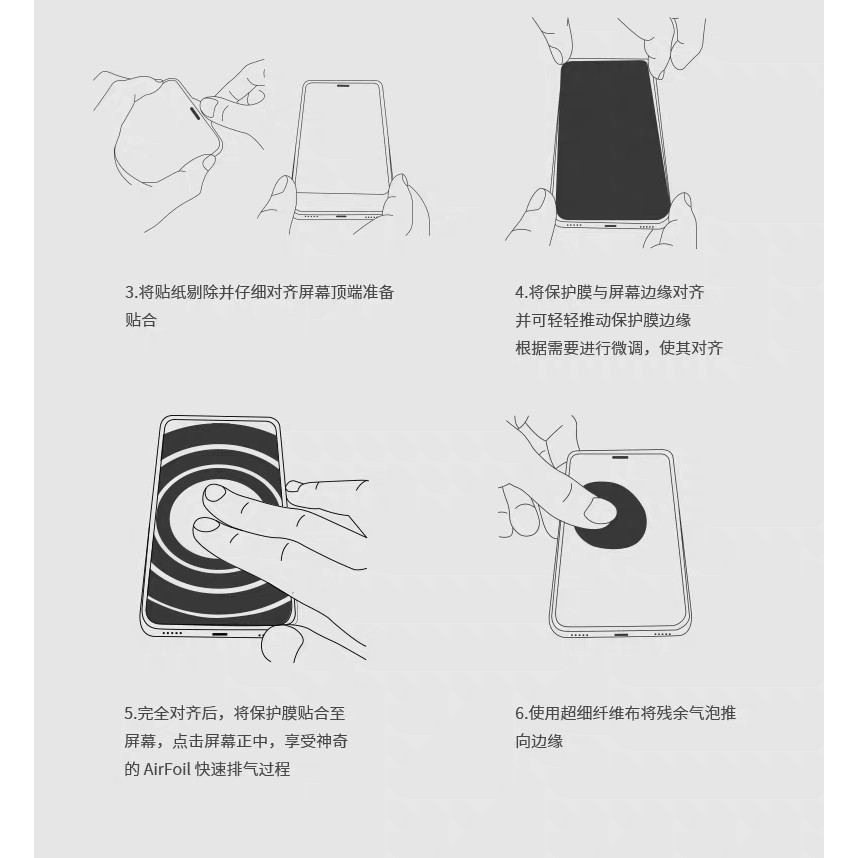 3.将贴纸剔除并仔细对齐屏幕顶端准备贴合

4.将保护膜与屏幕边缘对齐
并可轻轻推动保护膜边缘
根据需要进行微调，使其对齐

5.完全对齐后，将保护膜贴合至屏幕，点击屏幕正中，享受神奇的 AirFoil 快速排气过程

6.使用超细纤维布将残余气泡推向边缘