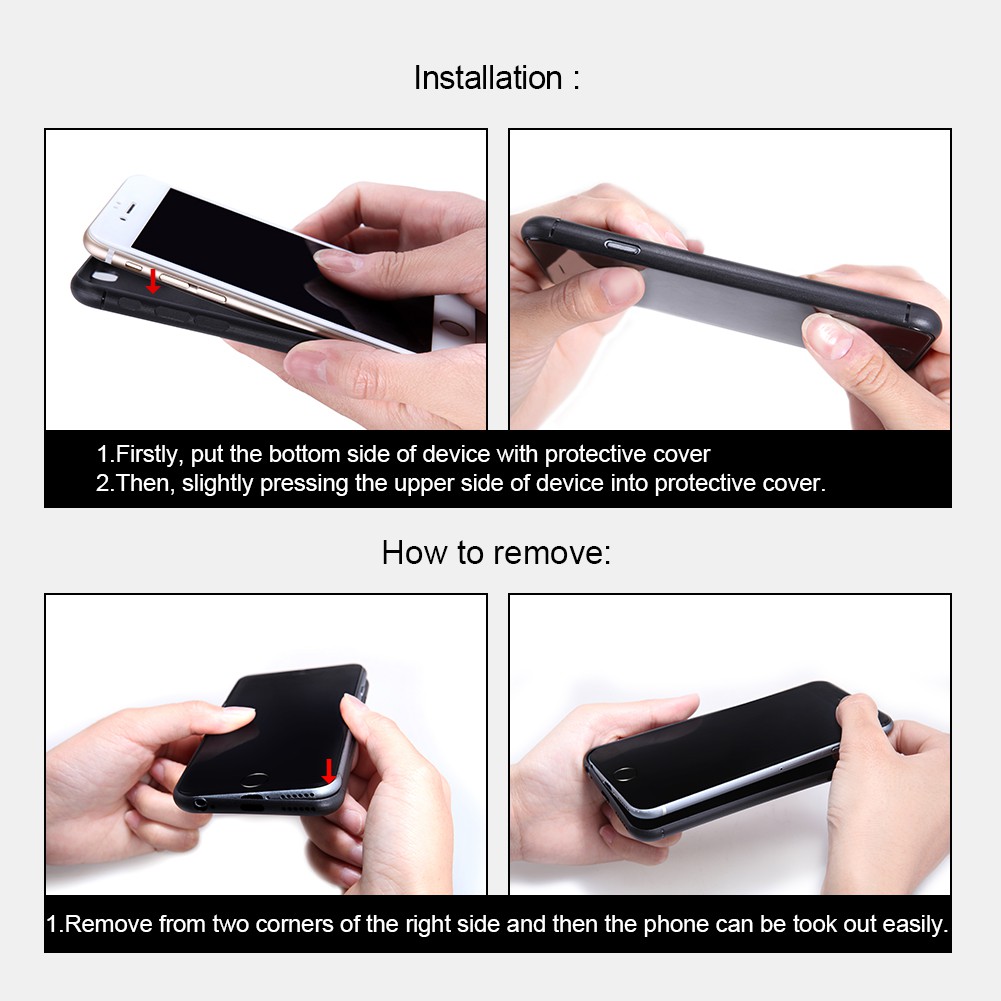 Installation :

1.Firstly, put the bottom side of device with protective cover
2.Then, slightly pressing the upper side of device into protective cover.

How to remove:

1.Remove from two corners of the right side and then the phone can be took out easily.