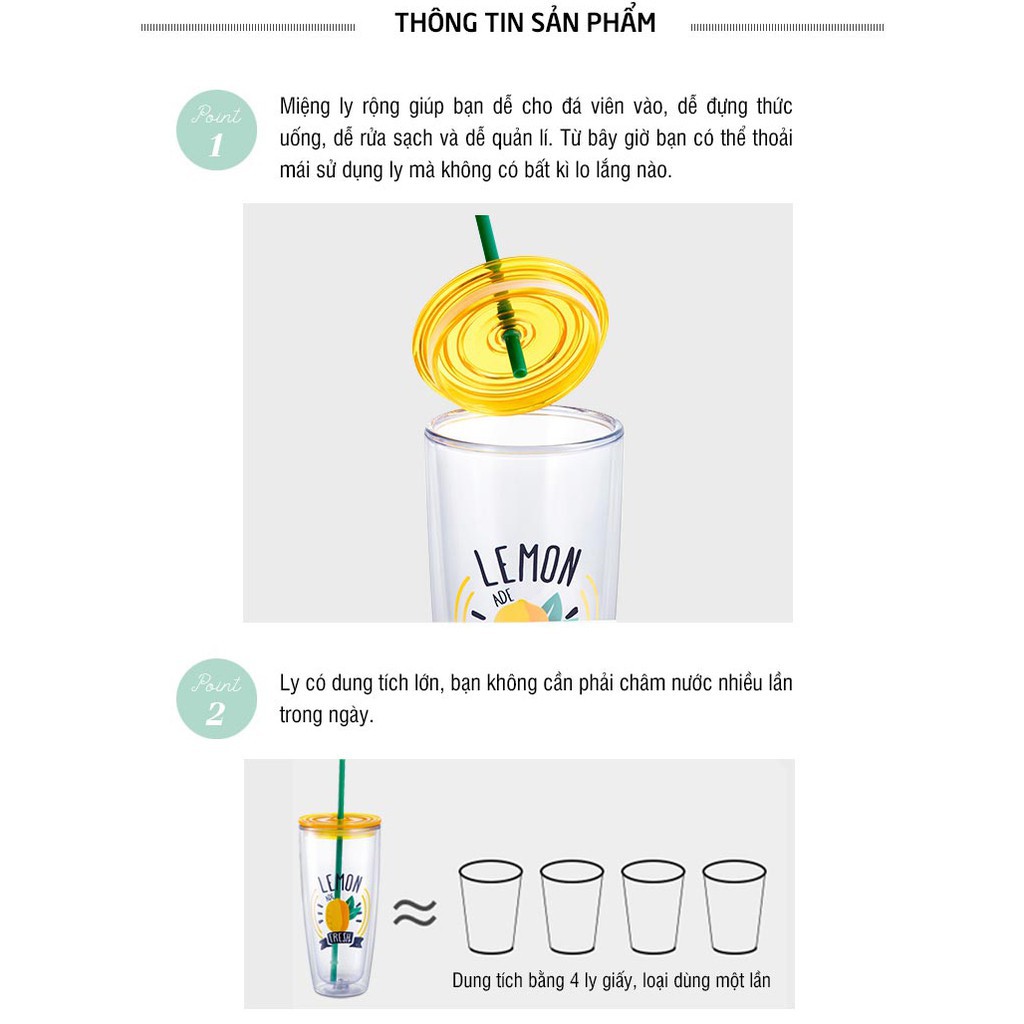 THÔNG TIN SẢN PHẨM

Point 1

Miệng ly rộng giúp bạn dễ cho đá viên vào, dễ đựng thức uống, dễ rửa sạch và dễ quản lí. Từ bây giờ bạn có thể thoải mái sử dụng ly mà không có bất kì lo lắng nào.

LEMON ADE

Point 2

Ly có dung tích lớn, bạn không cần phải châm nước nhiều lần trong ngày.

LEMON ADE FRESH

≈

Dung tích bằng 4 ly giấy, loại dùng một lần