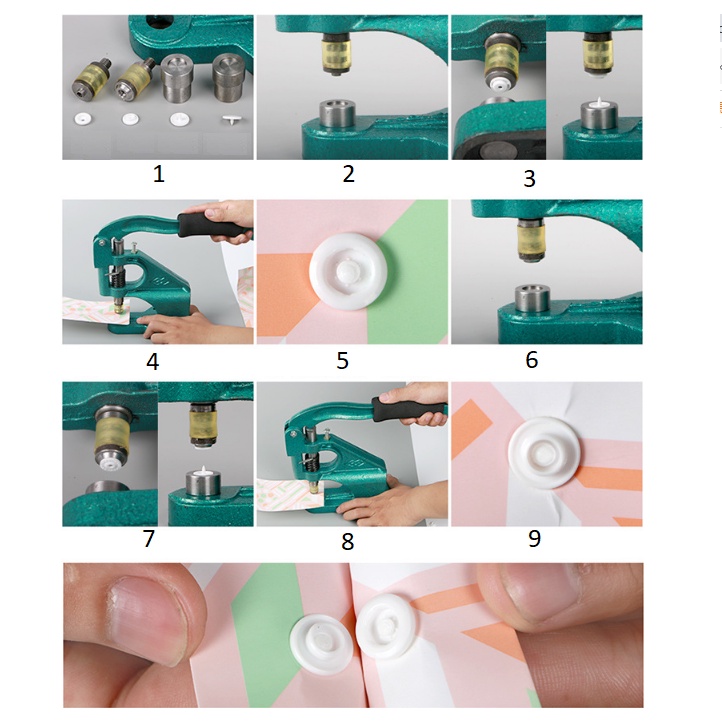 1
2
3
4
5
6
7
8
9