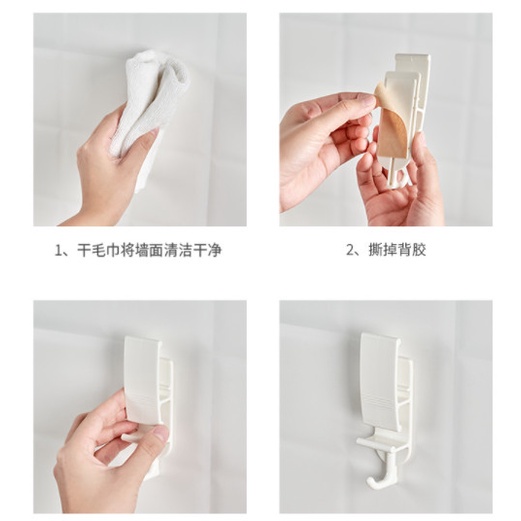 1、干毛巾将墙面清洁干净

2、撕掉背胶