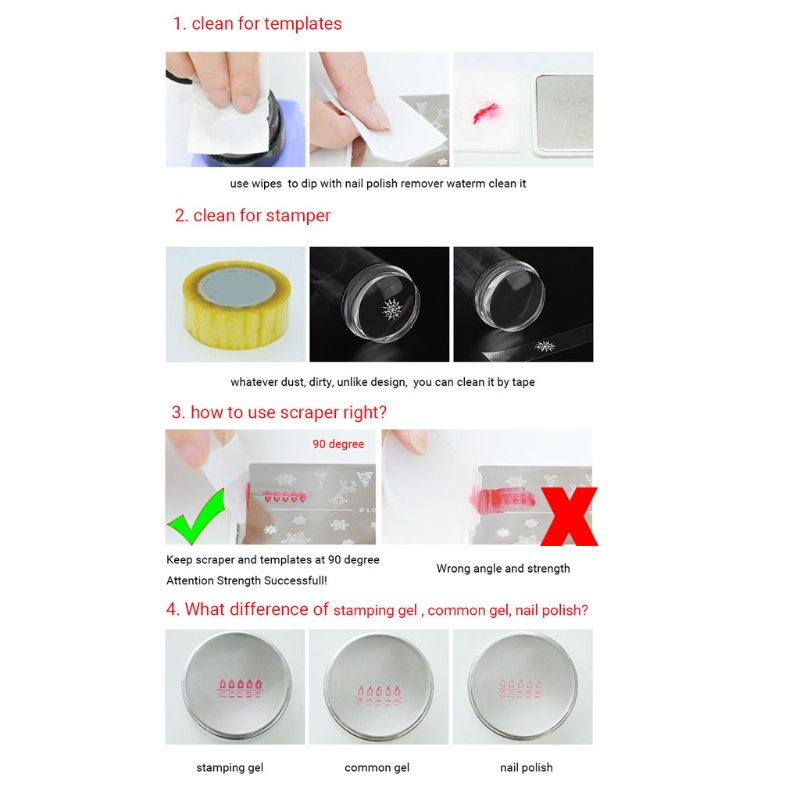 1. clean for templates

use wipes to dip with nail polish remover waterm clean it

2. clean for stamper

whatever dust, dirty, unlike design, you can clean it by tape

3. how to use scraper right?

90 degree

Keep scraper and templates at 90 degree
Attention Strength Successfull!

Wrong angle and strength

4. What difference of stamping gel , common gel, nail polish?

stamping gel

common gel

nail polish