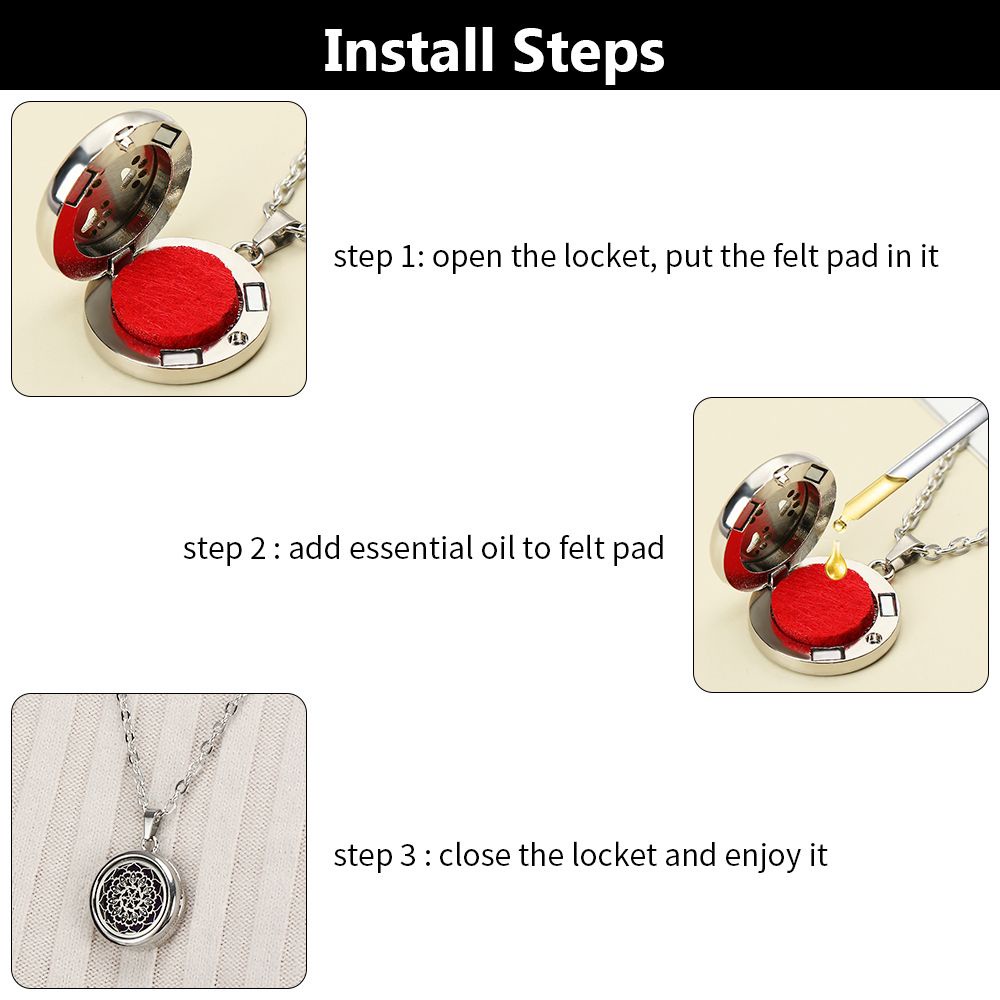 Install Steps

step 1: open the locket, put the felt pad in it

step 2 : add essential oil to felt pad

step 3 : close the locket and enjoy it