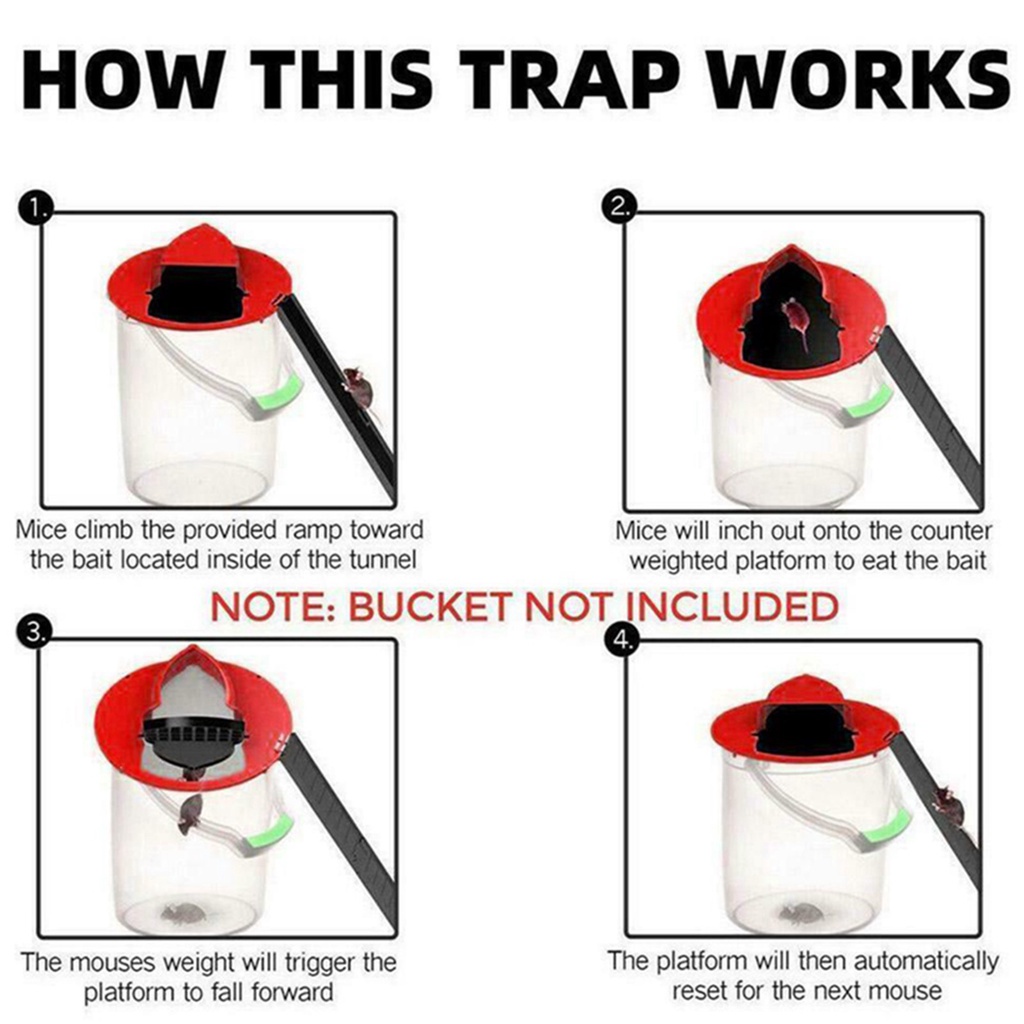 HOW THIS TRAP WORKS

1.

Mice climb the provided ramp toward the bait located inside of the tunnel

2.

Mice will inch out onto the counter weighted platform to eat the bait

NOTE: BUCKET NOT INCLUDED

3.

The mouses weight will trigger the platform to fall forward

4.

The platform will then automatically reset for the next mouse