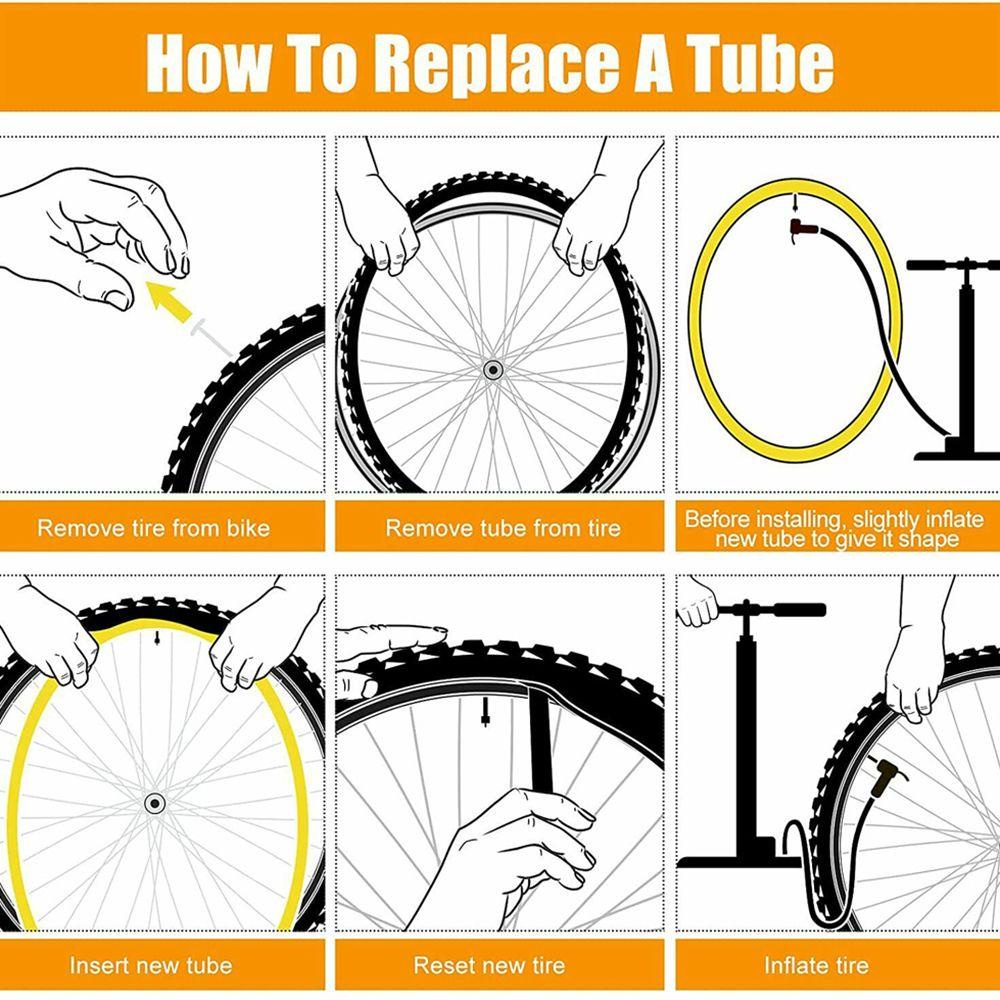 How To Replace A Tube

Remove tire from bike

Remove tube from tire

Before installing, slightly inflate new tube to give it shape

Insert new tube

Reset new tire

Inflate tire