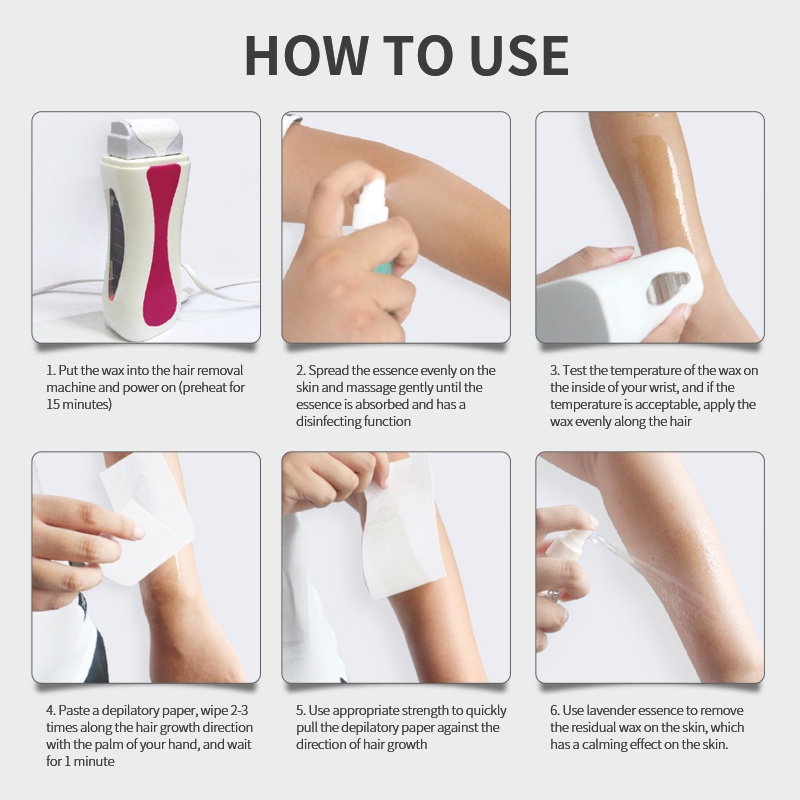 HOW TO USE

1. Put the wax into the hair removal machine and power on (preheat for 15 minutes)

2. Spread the essence evenly on the skin and massage gently until the essence is absorbed and has a disinfecting function

3. Test the temperature of the wax on the inside of your wrist, and if the temperature is acceptable, apply the wax evenly along the hair

4. Paste a depilatory paper, wipe 2-3 times along the hair growth direction with the palm of your hand, and wait for 1 minute

5. Use appropriate strength to quickly pull the depilatory paper against the direction of hair growth

6. Use lavender essence to remove the residual wax on the skin, which has a calming effect on the skin.