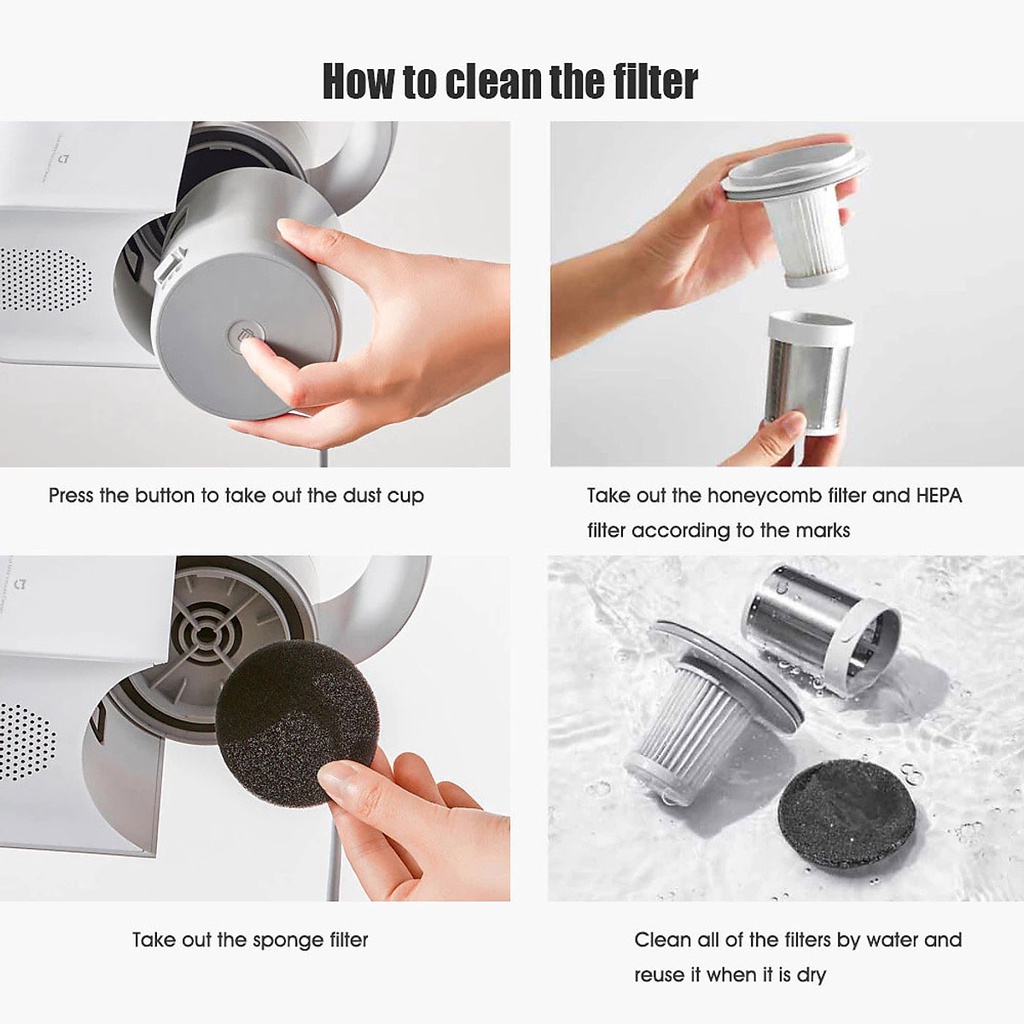 How to clean the filter

Press the button to take out the dust cup

Take out the honeycomb filter and HEPA filter according to the marks

Take out the sponge filter

Clean all of the filters by water and reuse it when it is dry