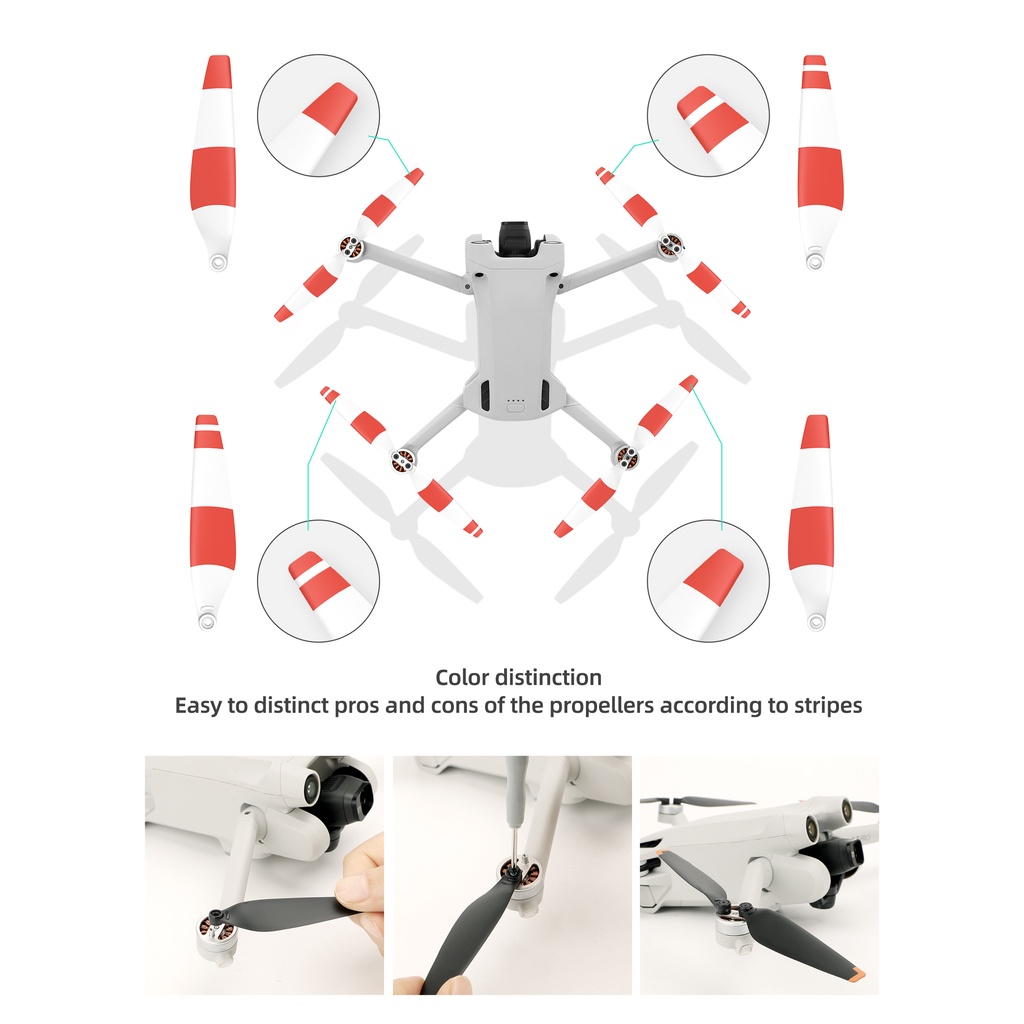 Color distinction
Easy to distinct pros and cons of the propellers according to stripes