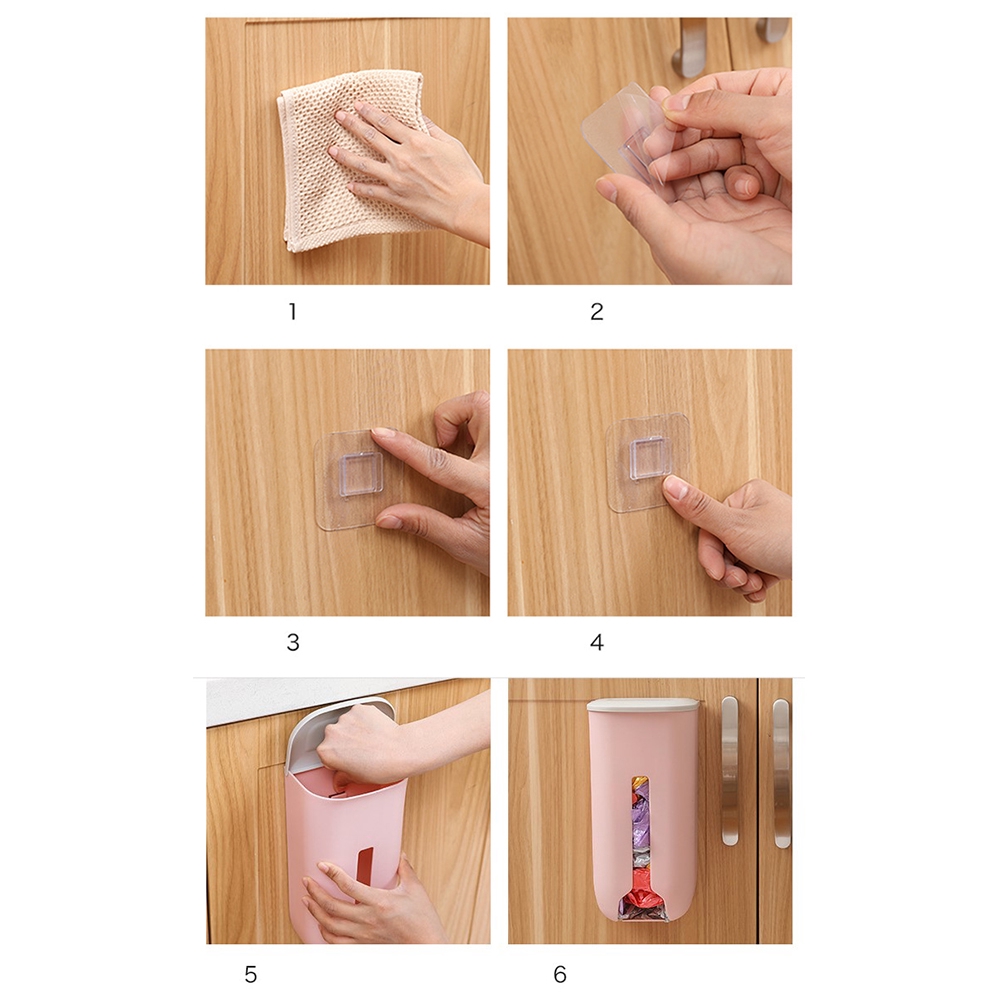 1

2

3

4

5

6