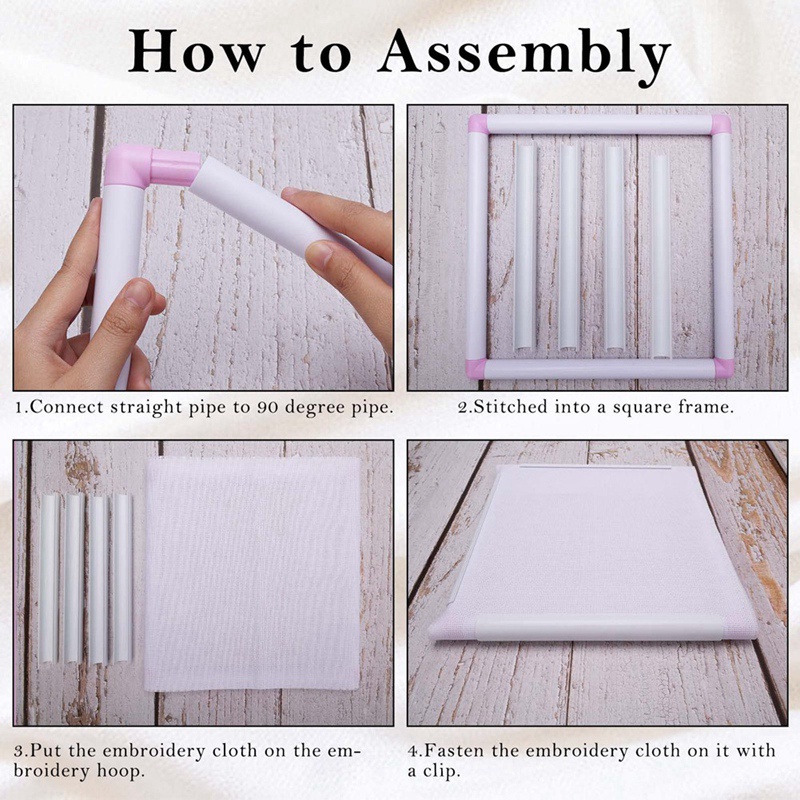 How to Assembly

1.Connect straight pipe to 90 degree pipe.

2.Stitched into a square frame.

3.Put the embroidery cloth on the embroidery hoop.

4.Fasten the embroidery cloth on it with a clip.