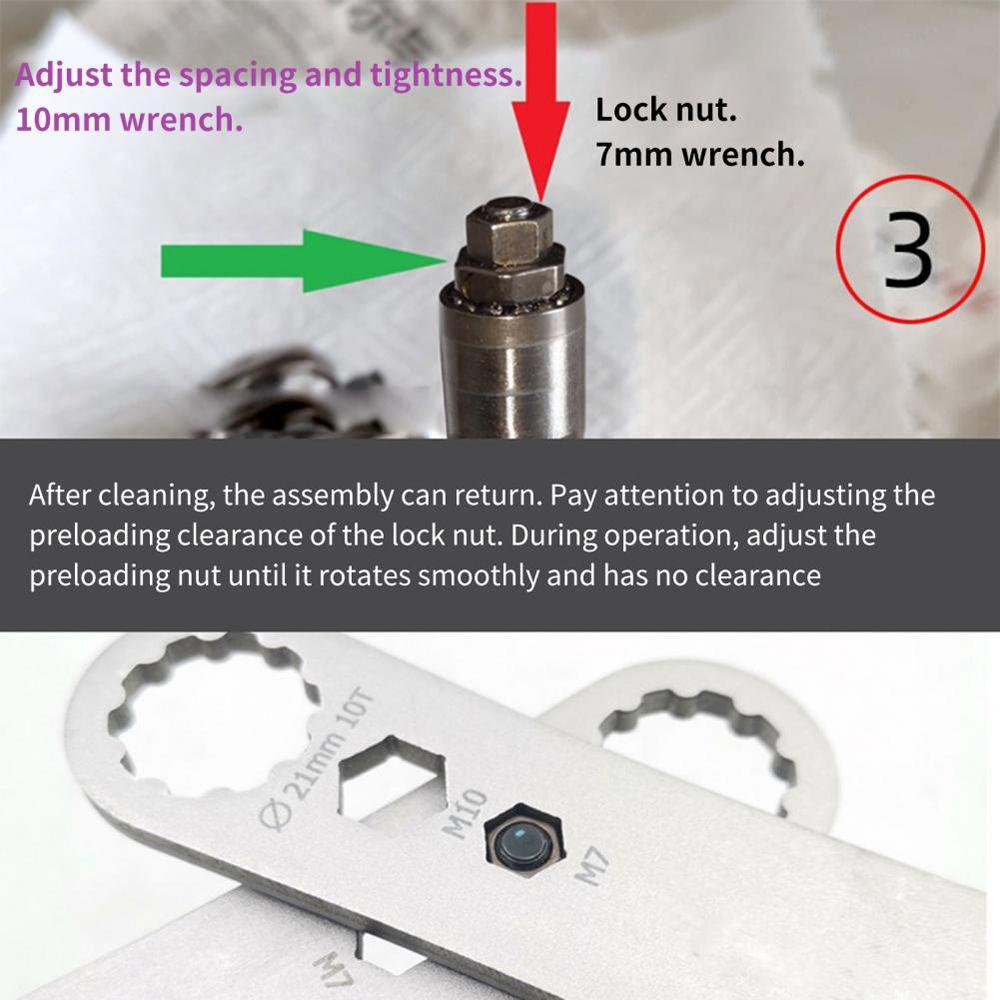 Adjust the spacing and tightness.
10mm wrench.

Lock nut.
7mm wrench.

3

After cleaning, the assembly can return. Pay attention to adjusting the preloading clearance of the lock nut. During operation, adjust the preloading nut until it rotates smoothly and has no clearance

Ø 21mm 10T

M10

M7

M7