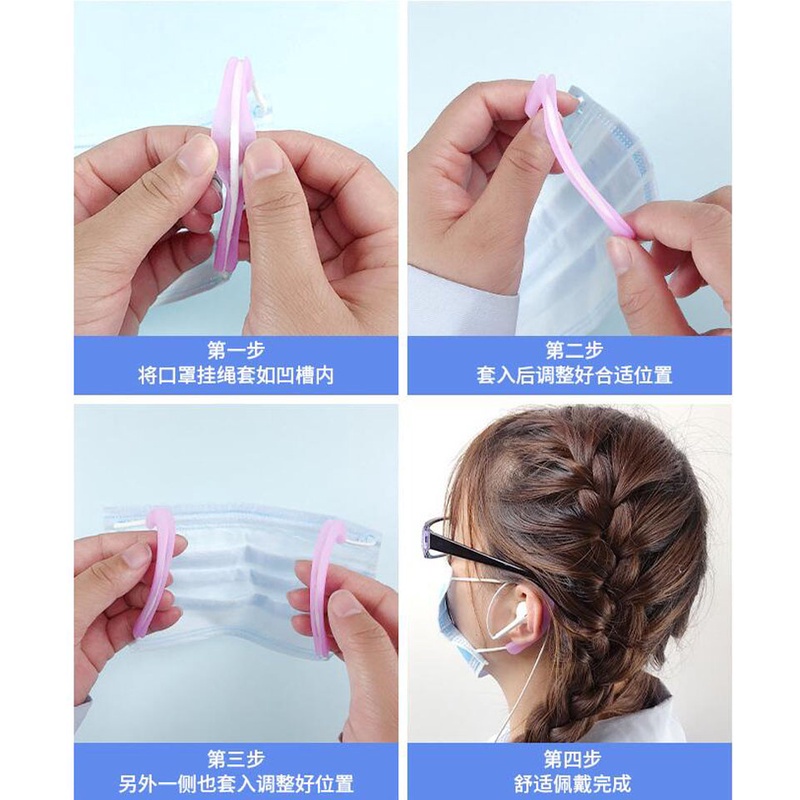 第一步
将口罩挂绳套如凹槽内

第二步
套入后调整好合适位置

第三步
另外一侧也套入调整好位置

第四步
舒适佩戴完成