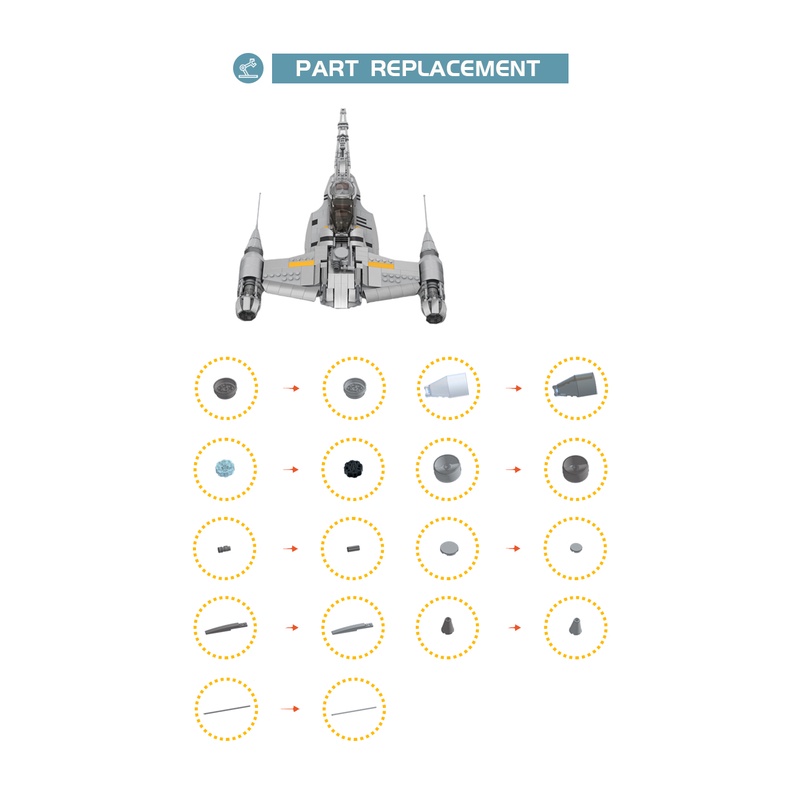 PART REPLACEMENT